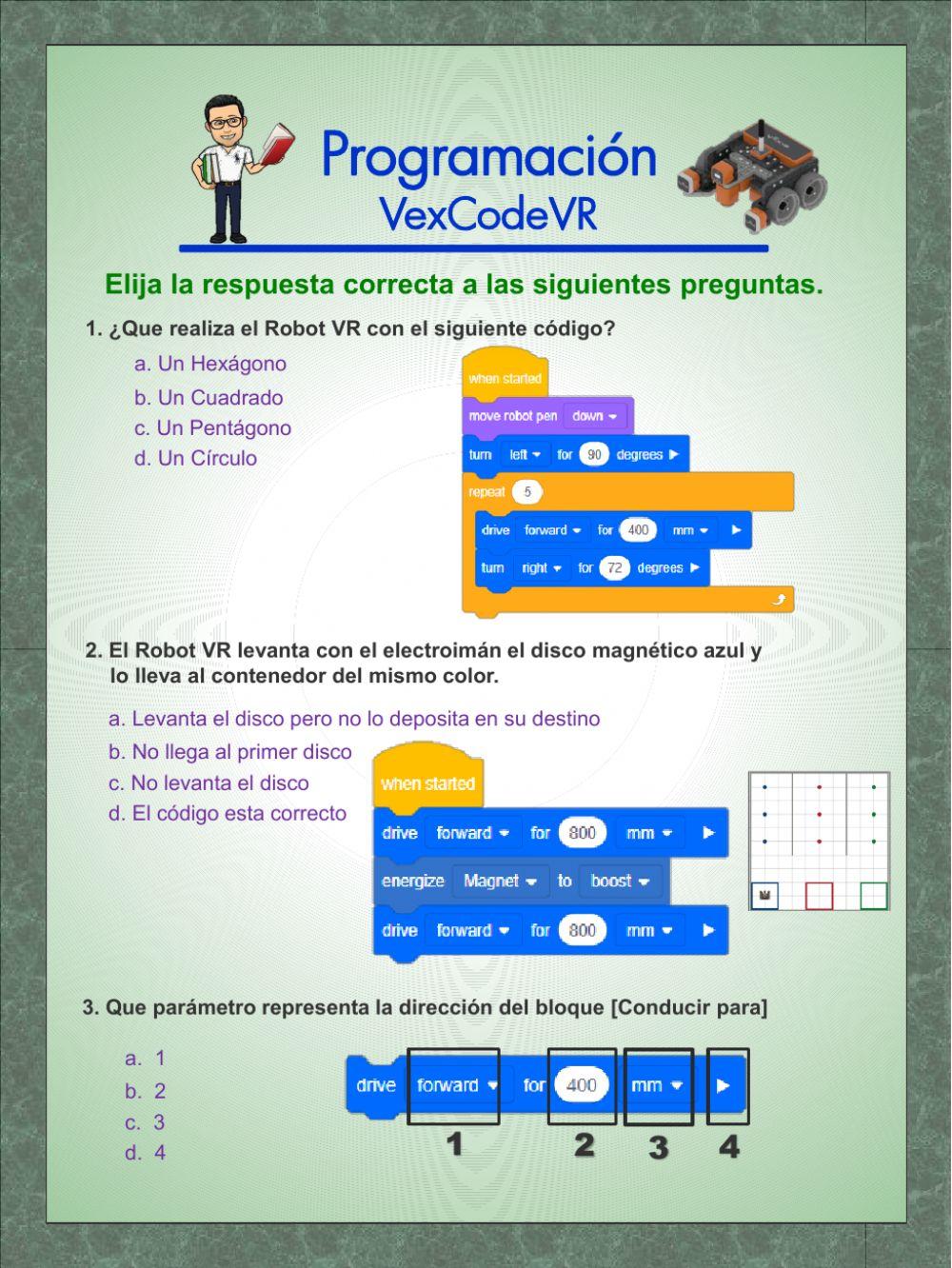 Programación
VexCodeVR

Elija la respuesta correcta a las siguientes preguntas.

1. ¿Que realiza el Robot VR con el siguiente código?

a. Un Hexágono
b. Un Cuadrado
c. Un Pentágono
d. Un Círculo

when started
move robot pen down
turn left for 90 degrees
repeat 5
drive forward for 400 mm
turn right for 72 degrees

2. El Robot VR levanta con el electroimán el disco magnético azul y lo lleva al contenedor del mismo color.

a. Levanta el disco pero no lo deposita en su destino
b. No llega al primer disco
c. No levanta el disco
d. El código esta correcto

when started
drive forward for 800 mm
energize Magnet to boost
drive forward for 800 mm

3. Que parámetro representa la dirección del bloque [Conducir para]

a. 1
b. 2
c. 3
d. 4

drive forward for 400 mm
1 2 3 4