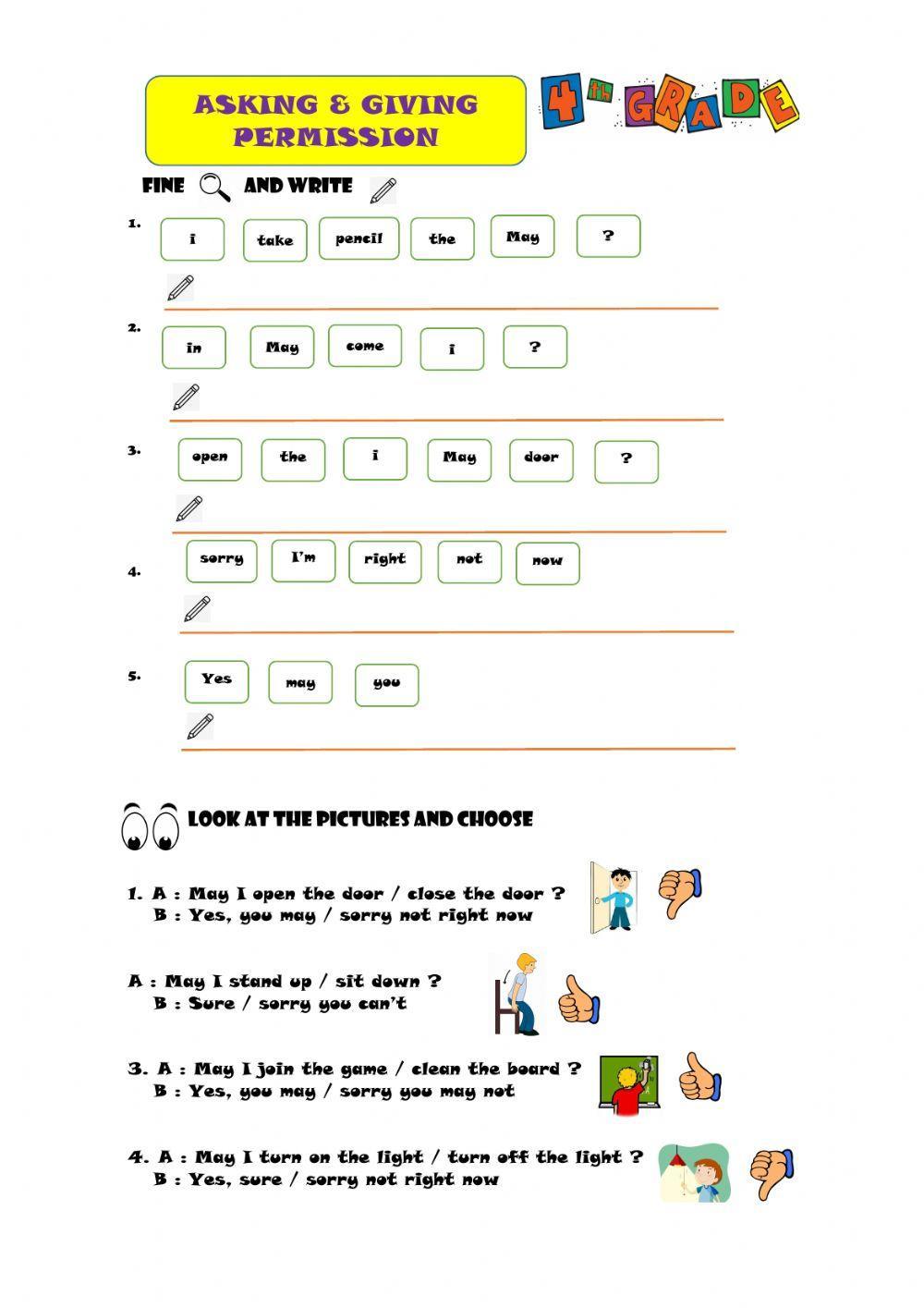 ASKING & GIVING PERMISSION

4th GRADE

FINE AND WRITE

1. i take pencil the May ?

2. in May come i ?

3. open the i May door ?

4. sorry I'm right not now

5. Yes may you

LOOK AT THE PICTURES AND CHOOSE

1. A : May I open the door / close the door ?
B : Yes, you may / sorry not right now

A : May I stand up / sit down ?
B : Sure / sorry you can't

3. A : May I join the game / clean the board ?
B : Yes, you may / sorry you may not

4. A : May I turn on the light / turn off the light ?
B : Yes, sure / sorry not right now