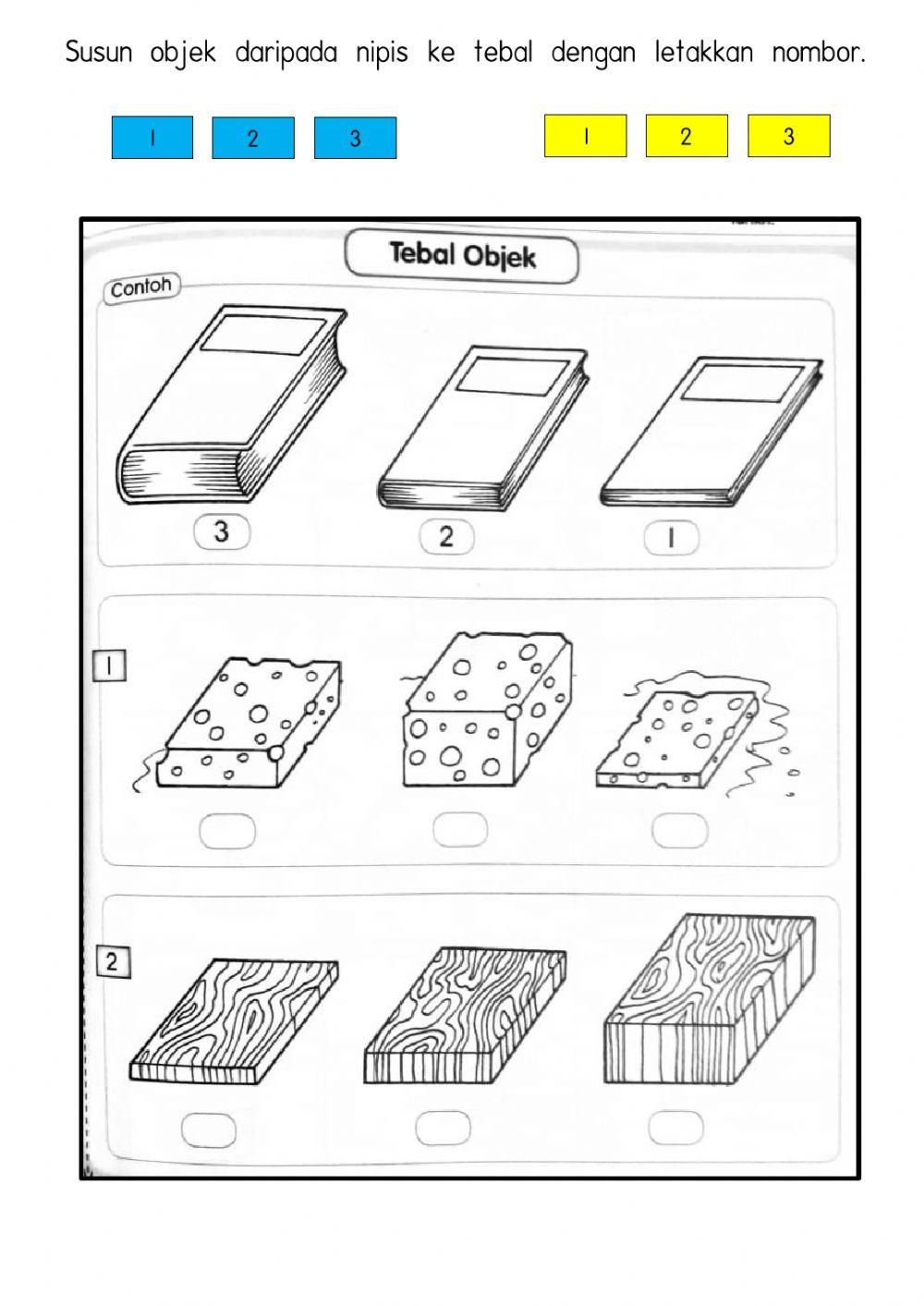 Susun objek daripada nipis ke tebal dengan letakkan nombor.

1 2 3

1 2 3

Tebal Objek

Contoh

3 2 1

1

2