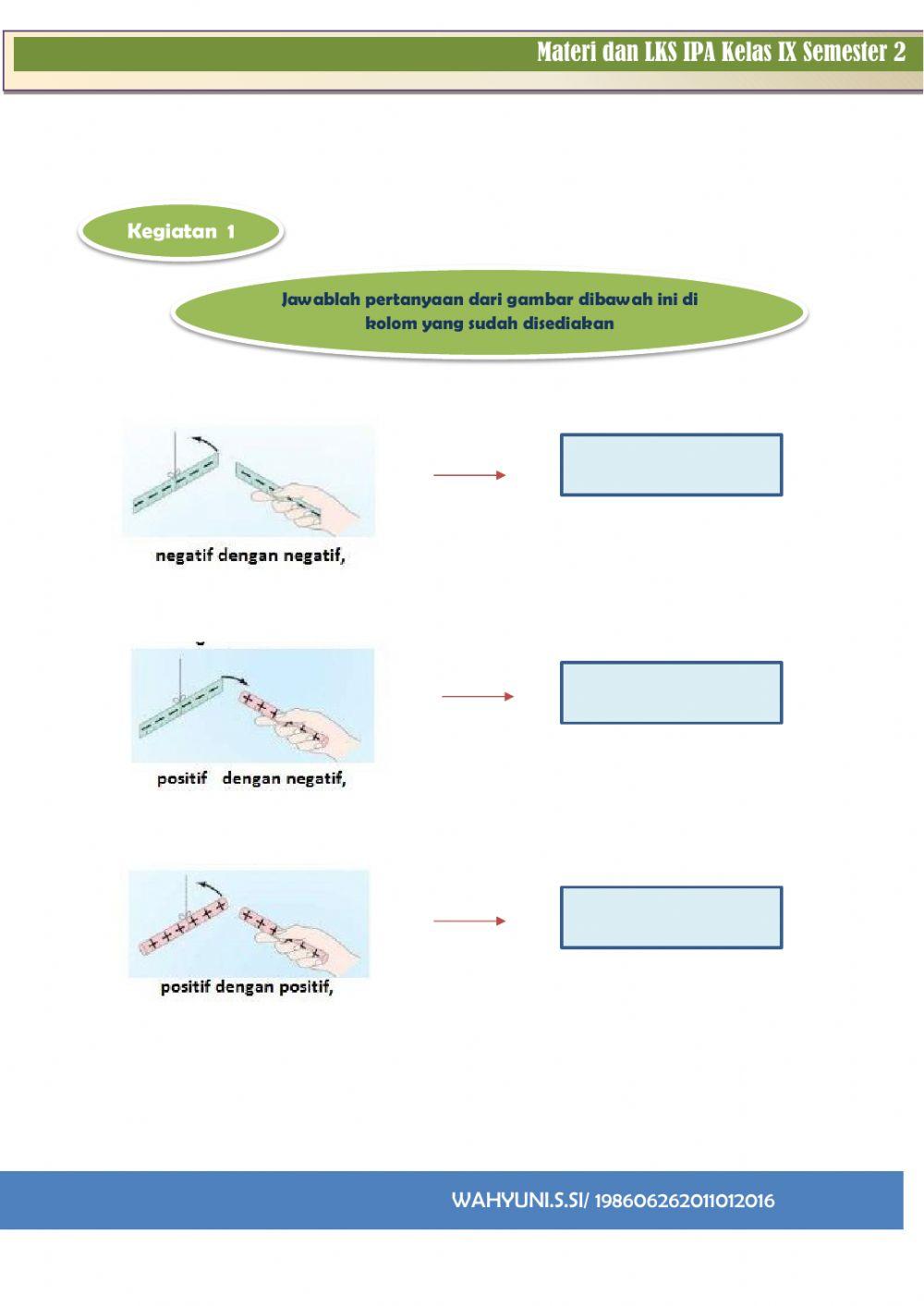 Materi dan LKS IPA Kelas IX Semester 2

Kegiatan 1

Jawablah pertanyaan dari gambar dibawah ini di kolom yang sudah disediakan

negatif dengan negatif,

positif dengan negatif,

positif dengan positif,

WAHYUNI.S.SI/ 198606262011012016