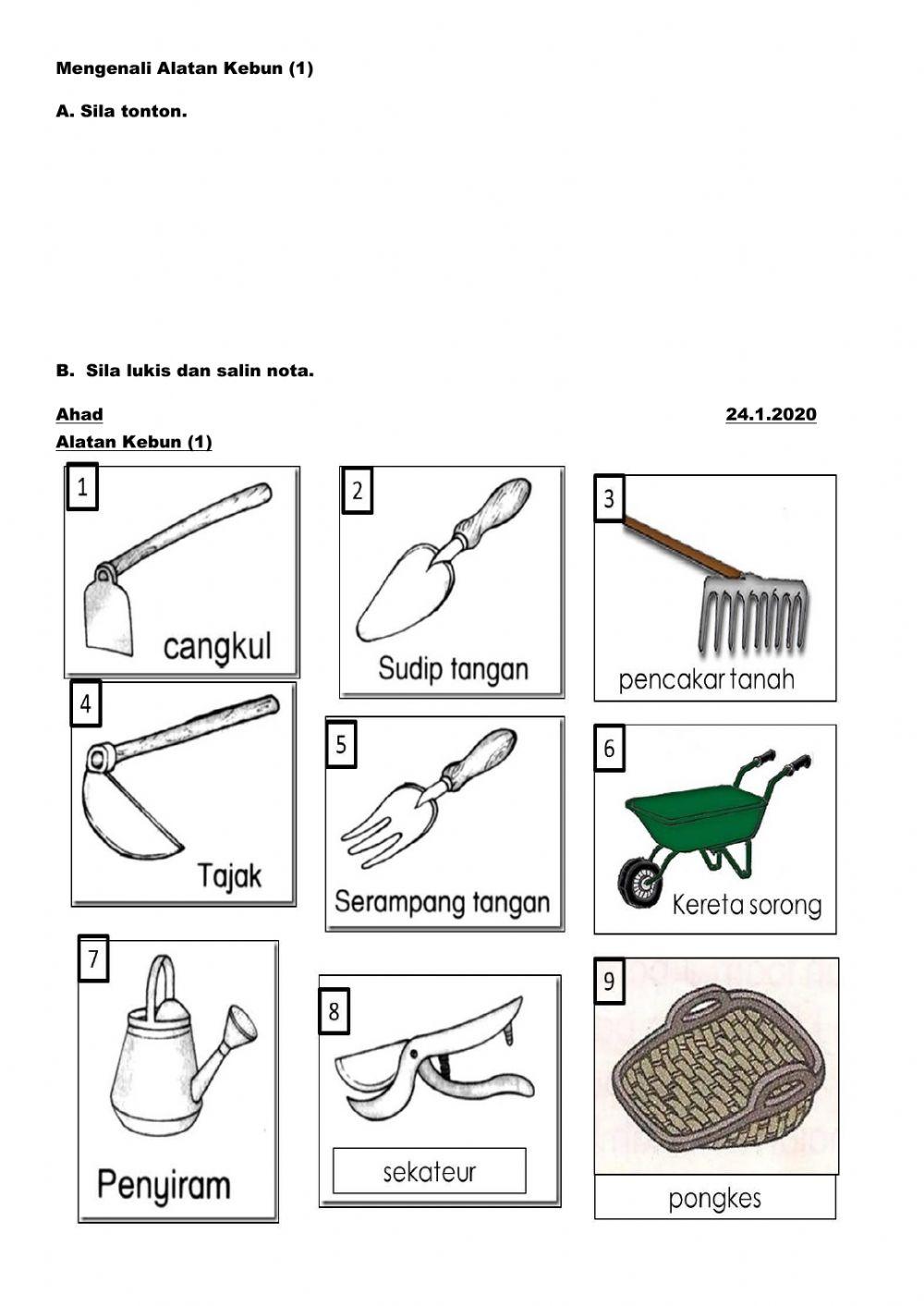 Mengenali Alatan Kebun (1)

A. Sila tonton.

B. Sila lukis dan salin nota.

Ahad 24.1.2020

Alatan Kebun (1)

1 cangkul

2 Sudip tangan

3 pencakar tanah

4 Tajak

5 Serampang tangan

6 Kereta sorong

7 Penyiram

8 sekateur

9 pongkes