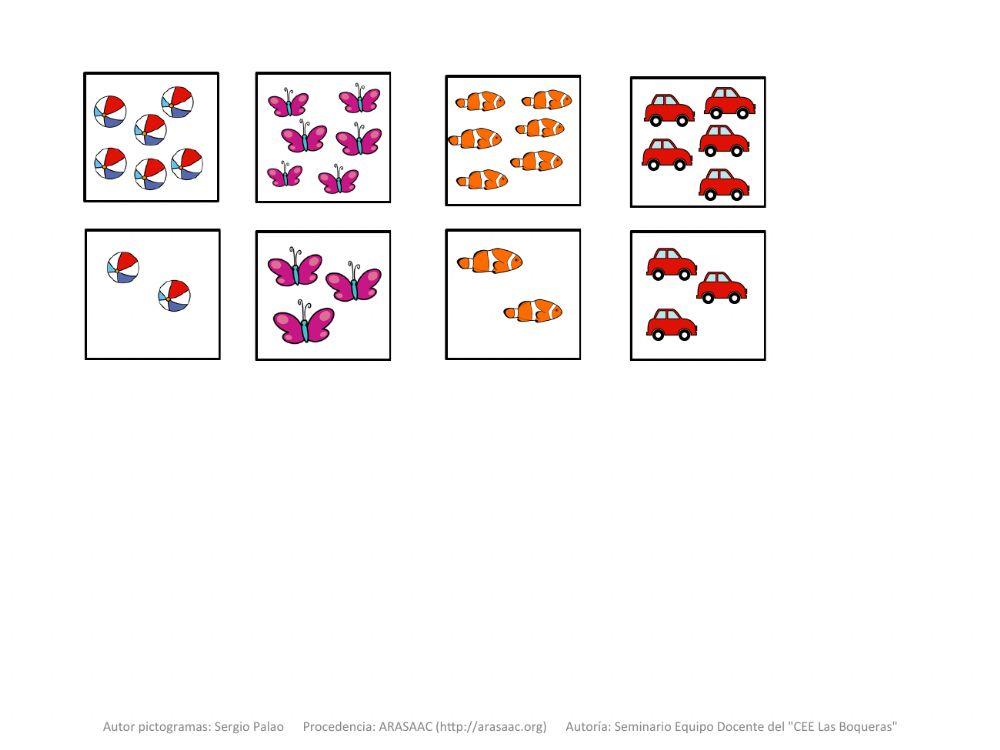 Autor pictogramas: Sergio Palao Procedencia: ARASAAC (http://arasaac.org) Autoría: Seminario Equipo Docente del "CEE Las Boqueras"