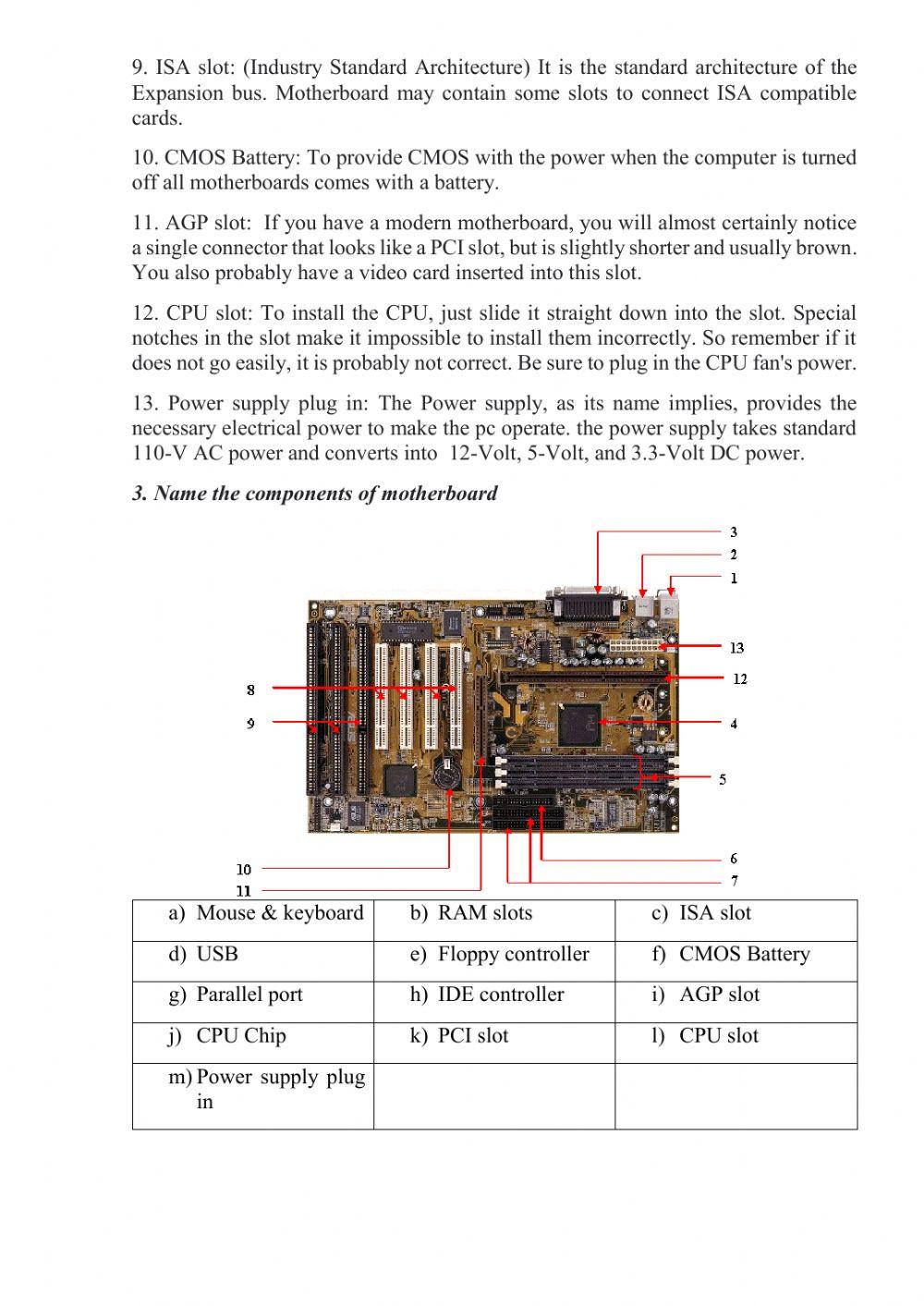 9. ISA slot: (Industry Standard Architecture) It is the standard architecture of the Expansion bus. Motherboard may contain some slots to connect ISA compatible cards.

10. CMOS Battery: To provide CMOS with the power when the computer is turned off all motherboards comes with a battery.

11. AGP slot: If you have a modern motherboard, you will almost certainly notice a single connector that looks like a PCI slot, but is slightly shorter and usually brown. You also probably have a video card inserted into this slot.

12. CPU slot: To install the CPU, just slide it straight down into the slot. Special notches in the slot make it impossible to install them incorrectly. So remember if it does not go easily, it is probably not correct. Be sure to plug in the CPU fan's power.

13. Power supply plug in: The Power supply, as its name implies, provides the necessary electrical power to make the pc operate. the power supply takes standard 110-V AC power and converts into 12-Volt, 5-Volt, and 3.3-Volt DC power.

3. Name the components of motherboard

3
2
1
13
12
8
9
4
5
6
7
10
11

| a) Mouse & keyboard | b) RAM slots | c) ISA slot |
|---|---|---|
| d) USB | e) Floppy controller | f) CMOS Battery |
| g) Parallel port | h) IDE controller | i) AGP slot |
| j) CPU Chip | k) PCI slot | l) CPU slot |
| m) Power supply plug in | | |