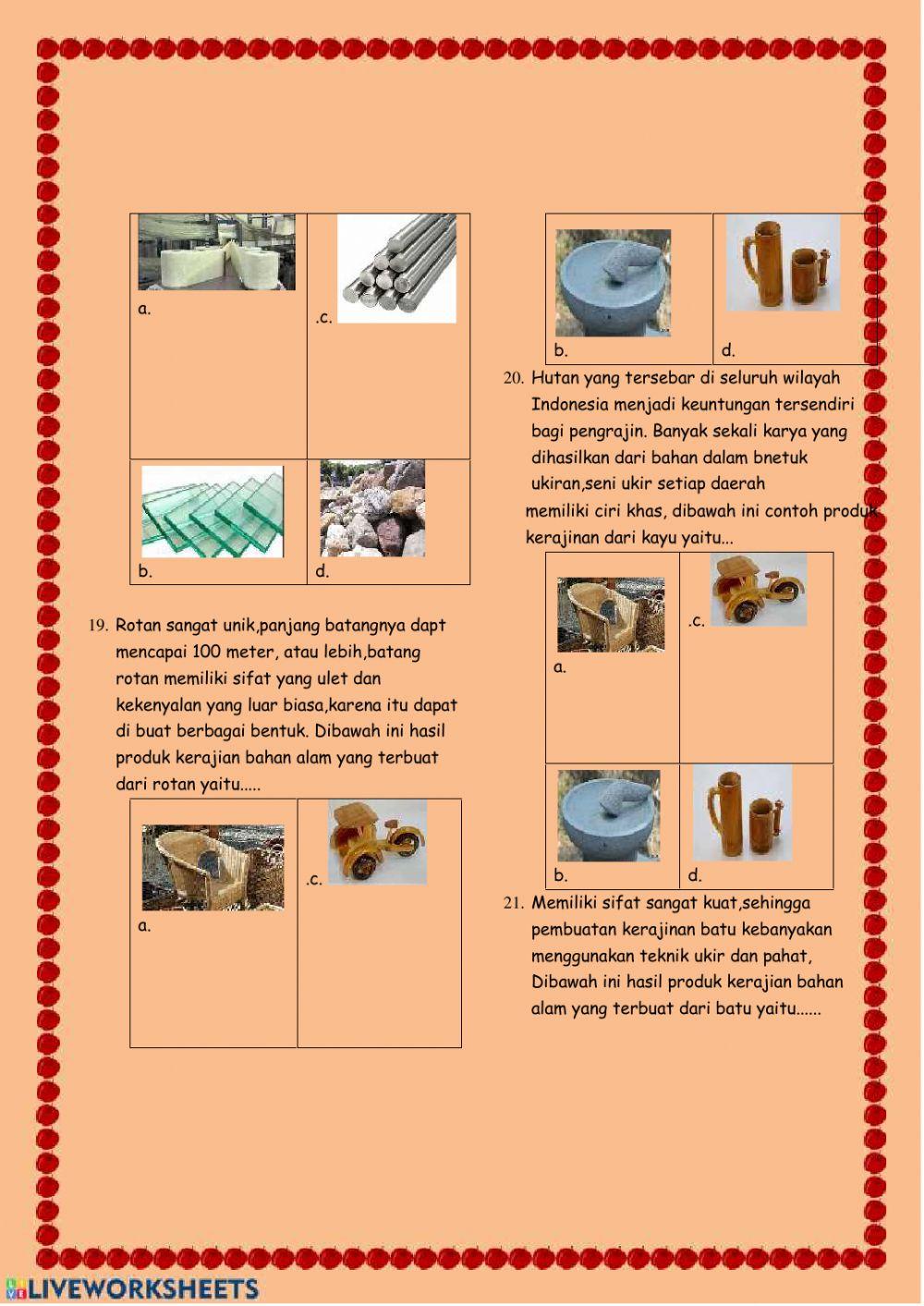 | a. | .c. |
|---|---|
| b. | d. |

19. Rotan sangat unik,panjang batangnya dapt mencapai 100 meter, atau lebih,batang rotan memiliki sifat yang ulet dan kekenyalan yang luar biasa,karena itu dapat di buat berbagai bentuk. Dibawah ini hasil produk kerajian bahan alam yang terbuat dari rotan yaitu.....

| a. | .c. |
|---|---|

| b. | d. |
|---|---|

20. Hutan yang tersebar di seluruh wilayah Indonesia menjadi keuntungan tersendiri bagi pengrajin. Banyak sekali karya yang dihasilkan dari bahan dalam bnetuk ukiran,seni ukir setiap daerah memiliki ciri khas, dibawah ini contoh produk kerajinan dari kayu yaitu...

| a. | .c. |
|---|---|
| b. | d. |

21. Memiliki sifat sangat kuat,sehingga pembuatan kerajinan batu kebanyakan menggunakan teknik ukir dan pahat, Dibawah ini hasil produk kerajian bahan alam yang terbuat dari batu yaitu......

LIVEWORKSHEETS