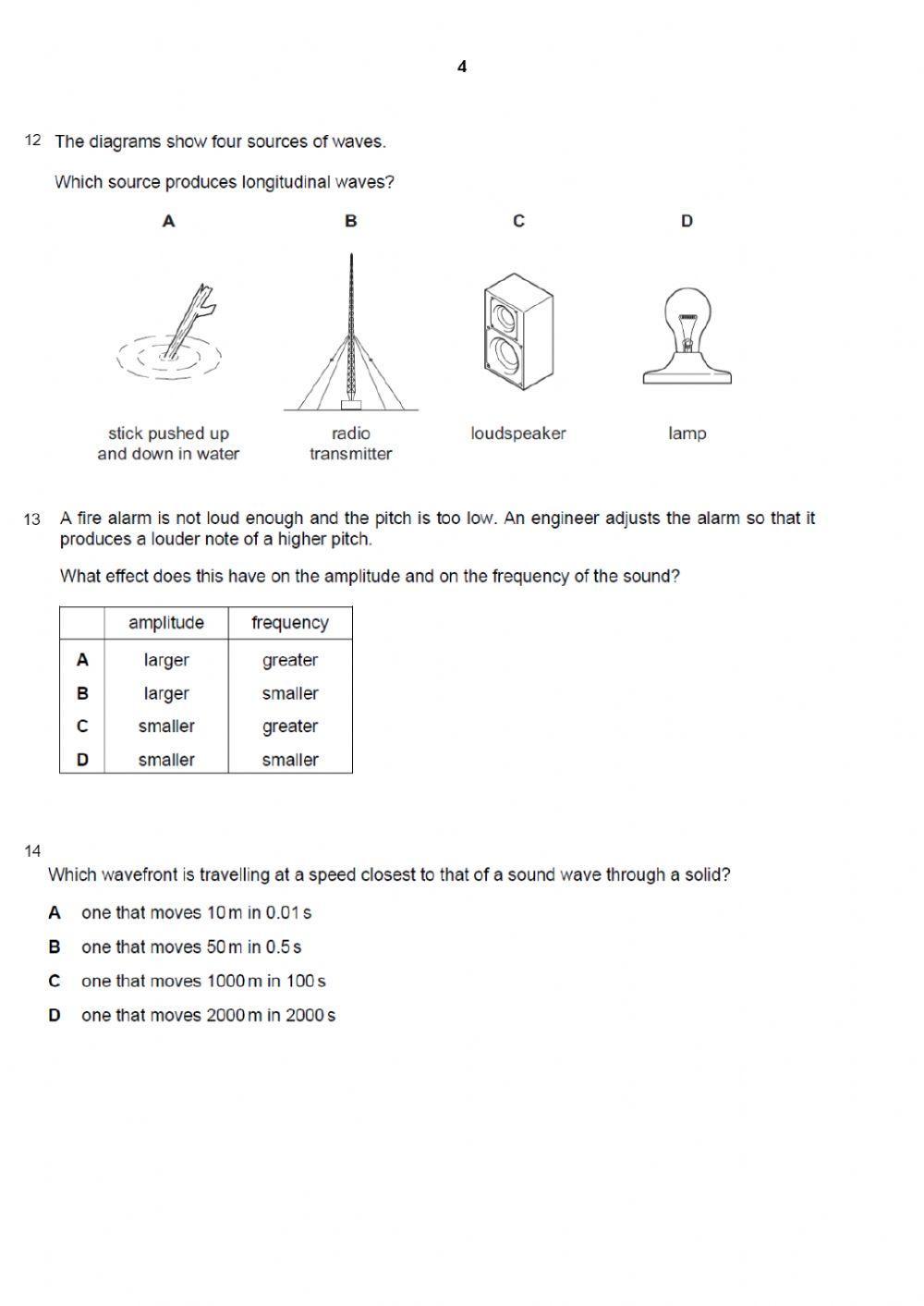 4

12 The diagrams show four sources of waves.

Which source produces longitudinal waves?

A

stick pushed up and down in water

B

radio transmitter

C

loudspeaker

D

lamp

13 A fire alarm is not loud enough and the pitch is too low. An engineer adjusts the alarm so that it produces a louder note of a higher pitch.

What effect does this have on the amplitude and on the frequency of the sound?

| | amplitude | frequency |
|---|---|---|
| A | larger | greater |
| B | larger | smaller |
| C | smaller | greater |
| D | smaller | smaller |

14

Which wavefront is travelling at a speed closest to that of a sound wave through a solid?

A one that moves 10 m in 0.01 s

B one that moves 50 m in 0.5 s

C one that moves 1000 m in 100 s

D one that moves 2000 m in 2000 s