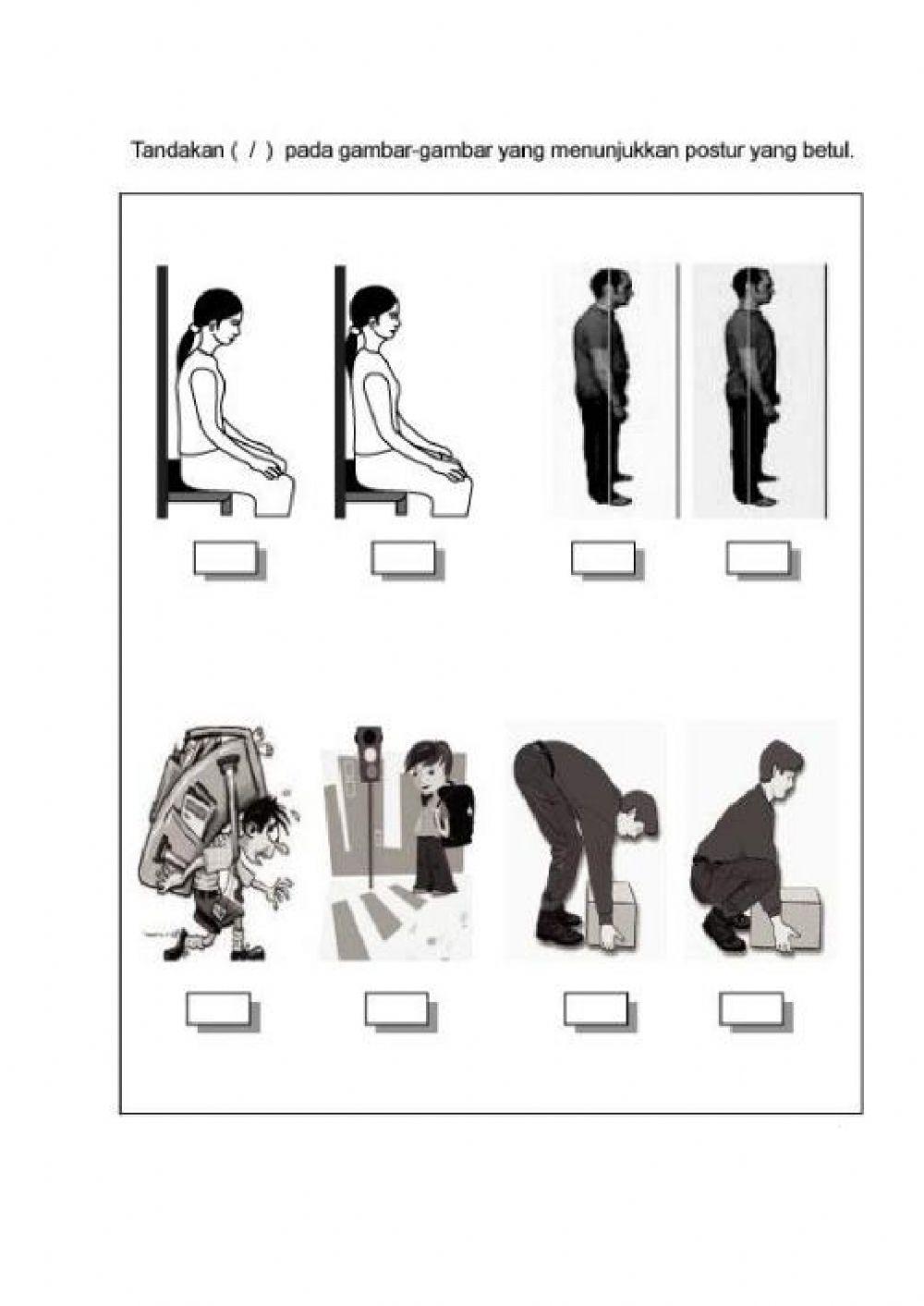 Tandakan ( / ) pada gambar-gambar yang menunjukkan postur yang betul.