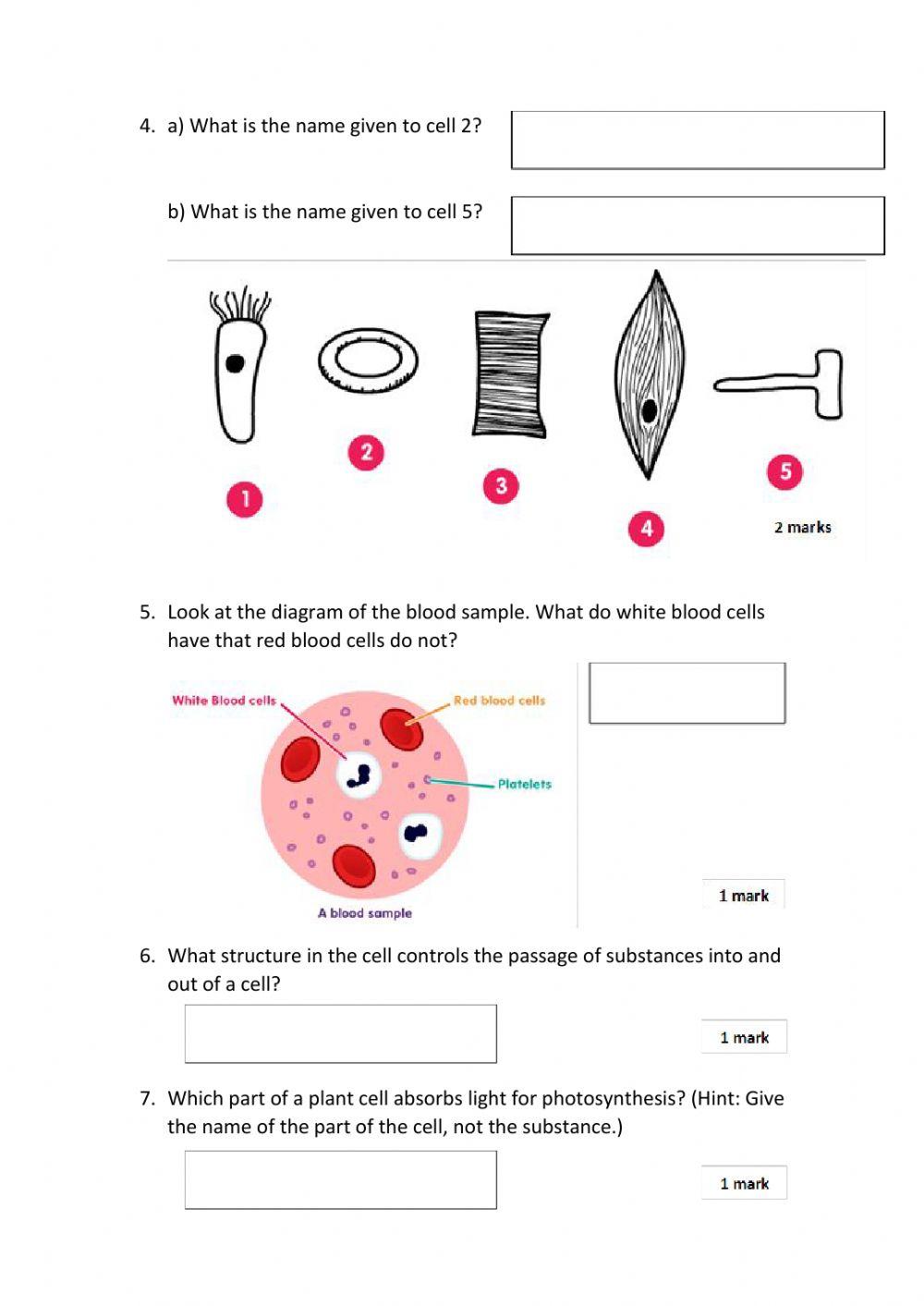 4. a) What is the name given to cell 2?

b) What is the name given to cell 5?

1 2 3 4 5

2 marks

5. Look at the diagram of the blood sample. What do white blood cells have that red blood cells do not?

White Blood cells

Red blood cells

Platelets

A blood sample

1 mark

6. What structure in the cell controls the passage of substances into and out of a cell?

1 mark

7. Which part of a plant cell absorbs light for photosynthesis? (Hint: Give the name of the part of the cell, not the substance.)

1 mark