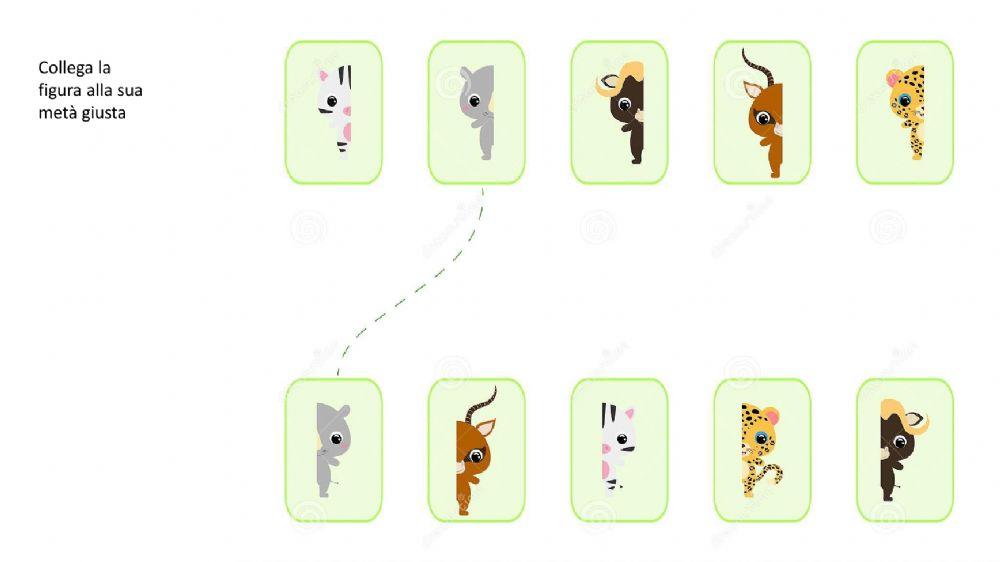 Collega la figura alla sua metà giusta