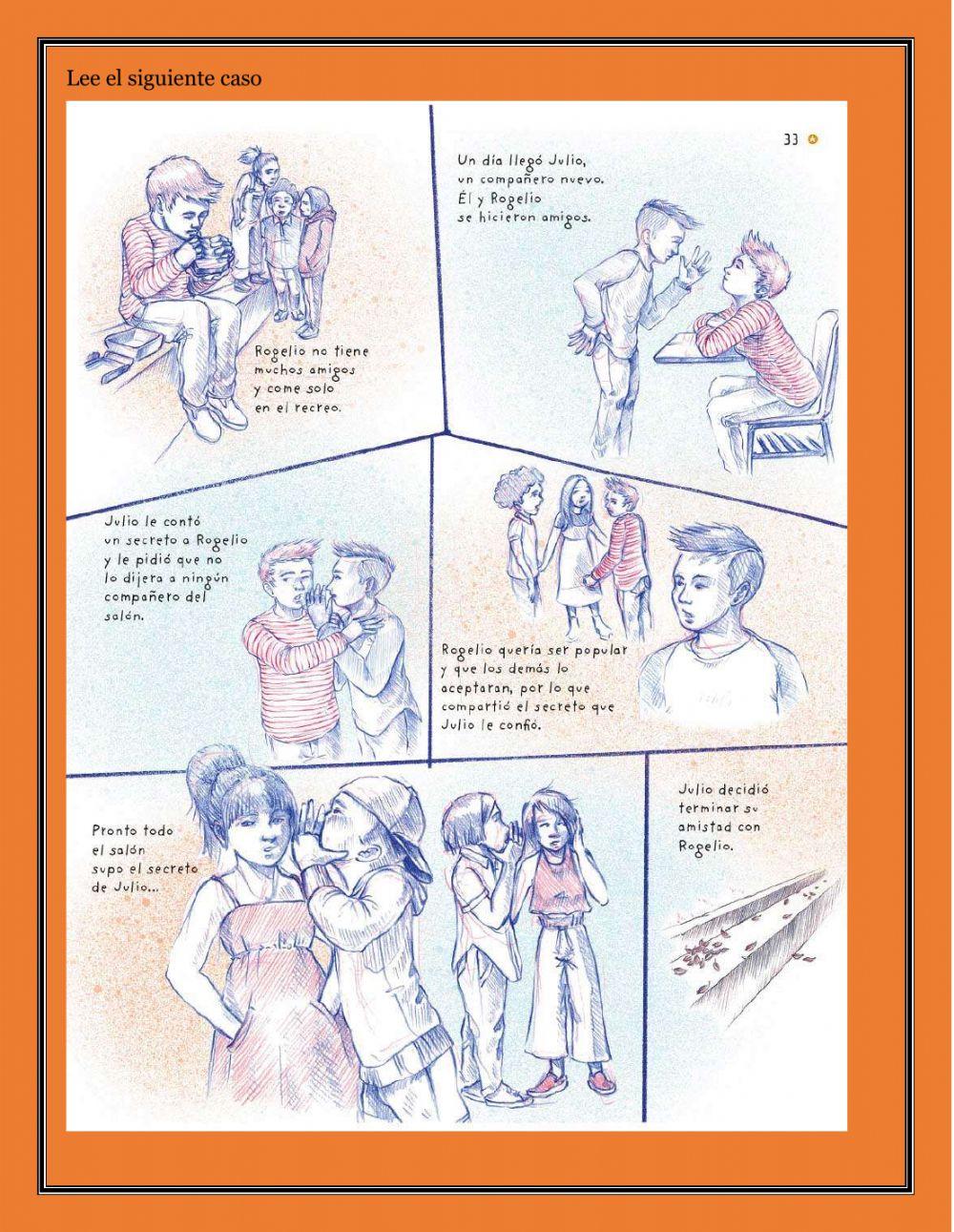 Lee el siguiente caso

33

Rogelio no tiene muchos amigos y come solo en el recreo.

Un día llegó Julio, un compañero nuevo. Él y Rogelio se hicieron amigos.

Julio le contó un secreto a Rogelio y le pidió que no lo dijera a ningún compañero del salón.

Rogelio quería ser popular y que los demás lo aceptaran, por lo que compartió el secreto que Julio le confió.

Pronto todo el salón supo el secreto de Julio...

Julio decidió terminar su amistad con Rogelio.