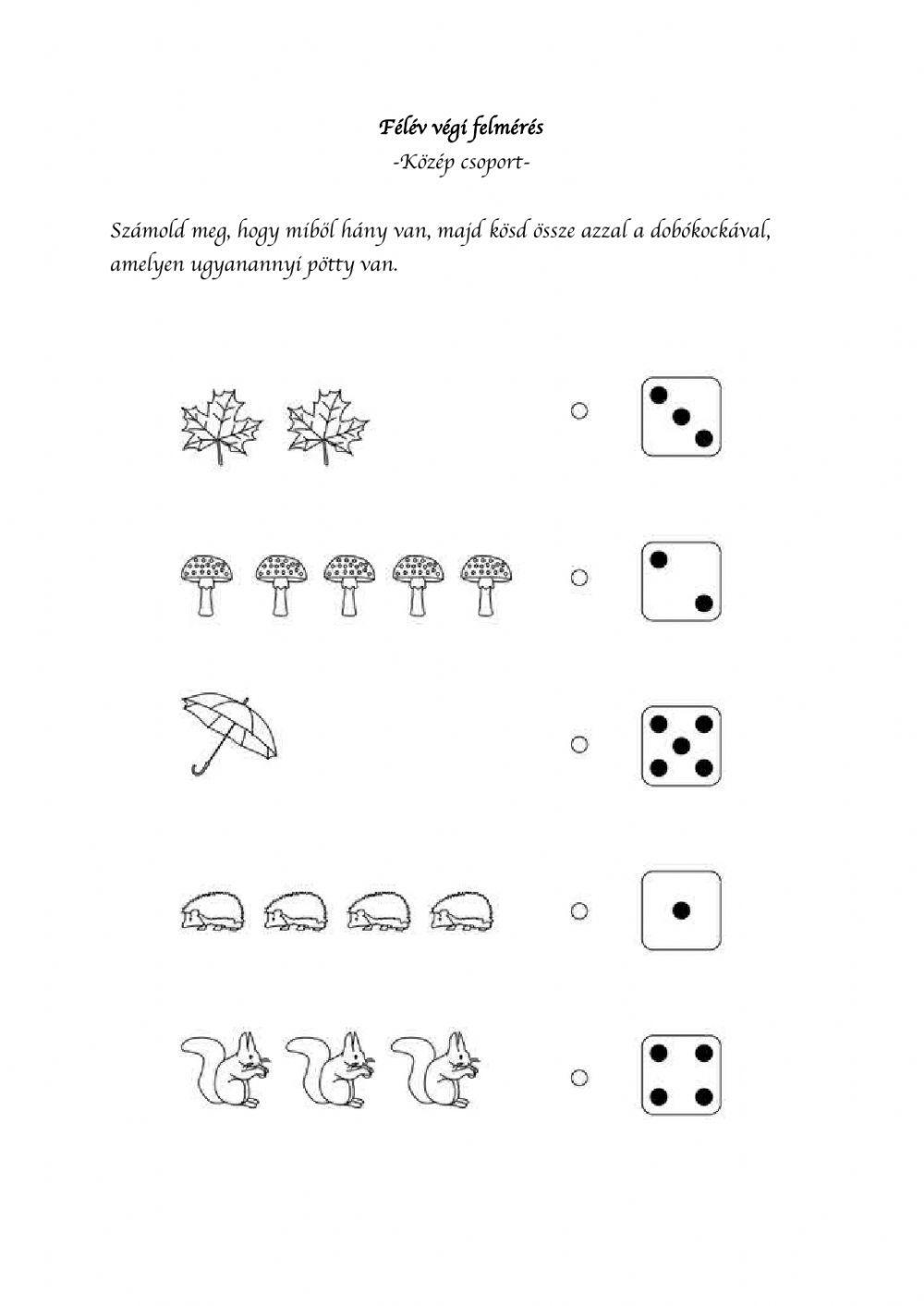 Félév végi felmérés
-Közép csoport-

Számold meg, hogy miből hány van, majd kösd össze azzal a dobókockával, amelyen ugyanannyi pötty van.