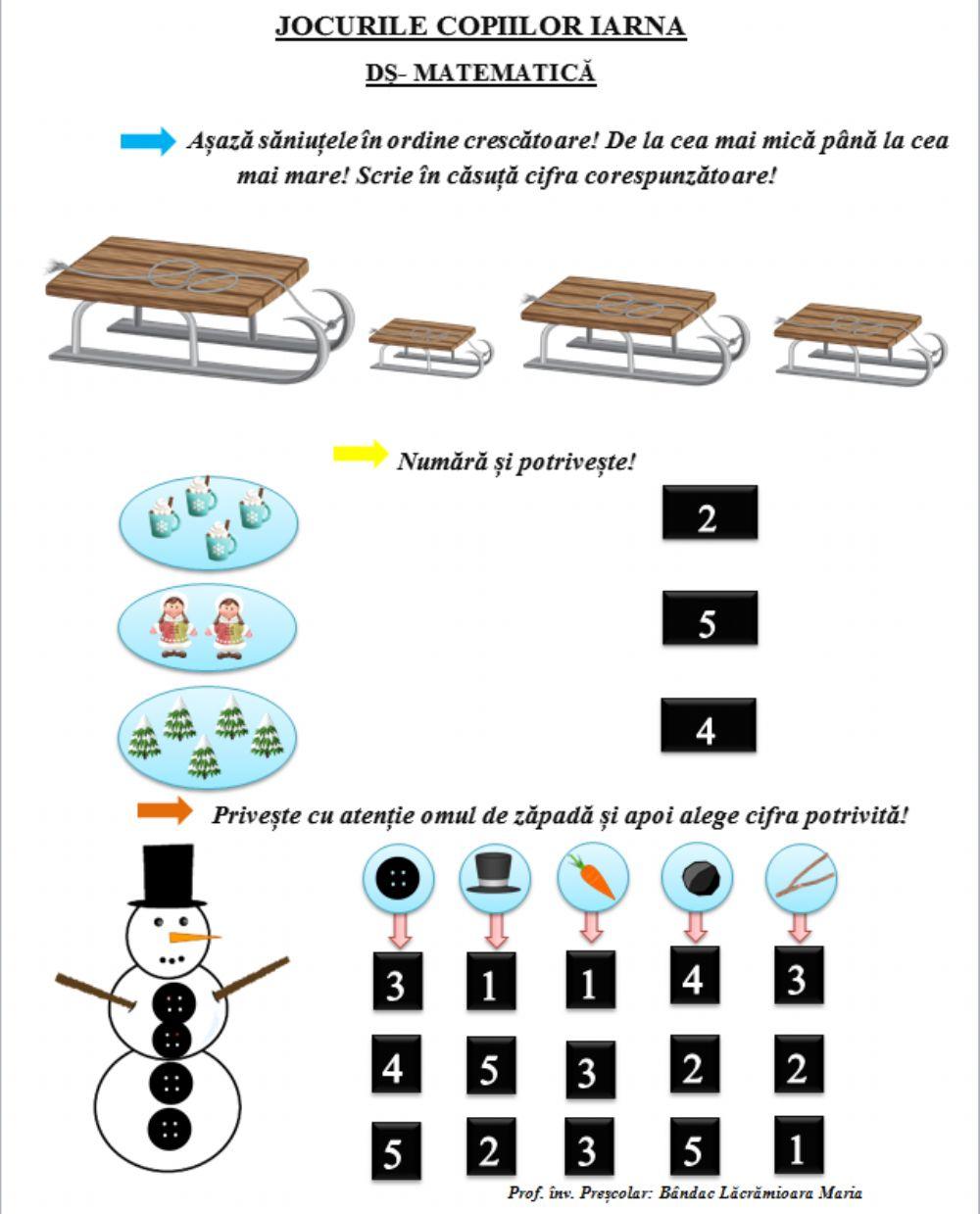 JOCURILE COPIILOR IARNA

DȘ- MATEMATICĂ

Așază săniuțele în ordine crescătoare! De la cea mai mică până la cea mai mare! Scrie în căsuță cifra corespunzătoare!

Numără și potrivește!

2

5

4

Privește cu atenție omul de zăpadă și apoi alege cifra potrivită!

| 3 | 1 | 1 | 4 | 3 |
|---|---|---|---|---|
| 4 | 5 | 3 | 2 | 2 |
| 5 | 2 | 3 | 5 | 1 |

Prof. înv. Preșcolar: Bândac Lăcrămioara Maria