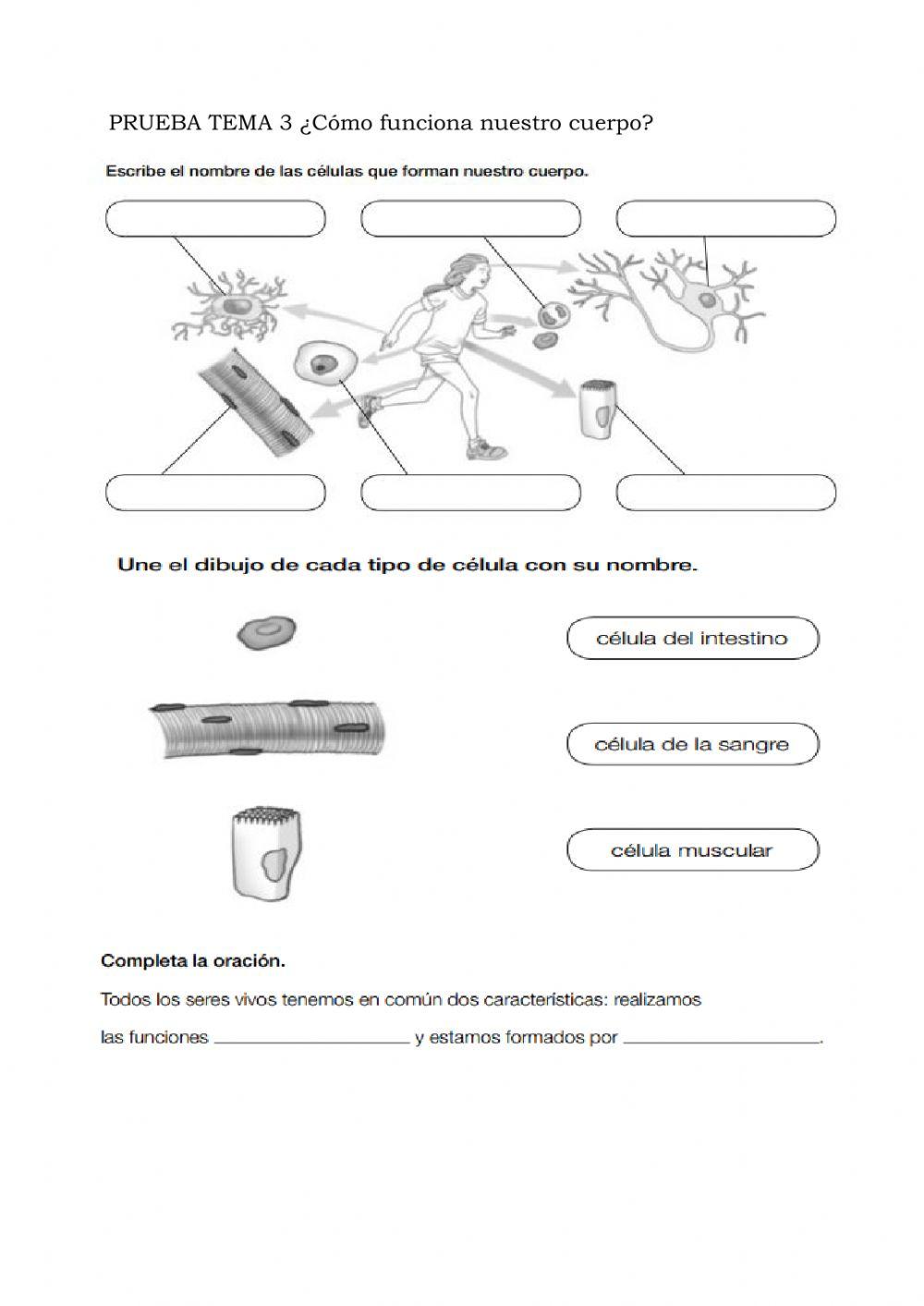 PRUEBA TEMA 3 ¿Cómo funciona nuestro cuerpo?

Escribe el nombre de las células que forman nuestro cuerpo.

Une el dibujo de cada tipo de célula con su nombre.

célula del intestino

célula de la sangre

célula muscular

Completa la oración.

Todos los seres vivos tenemos en común dos características: realizamos las funciones ____________________ y estamos formados por ____________________.