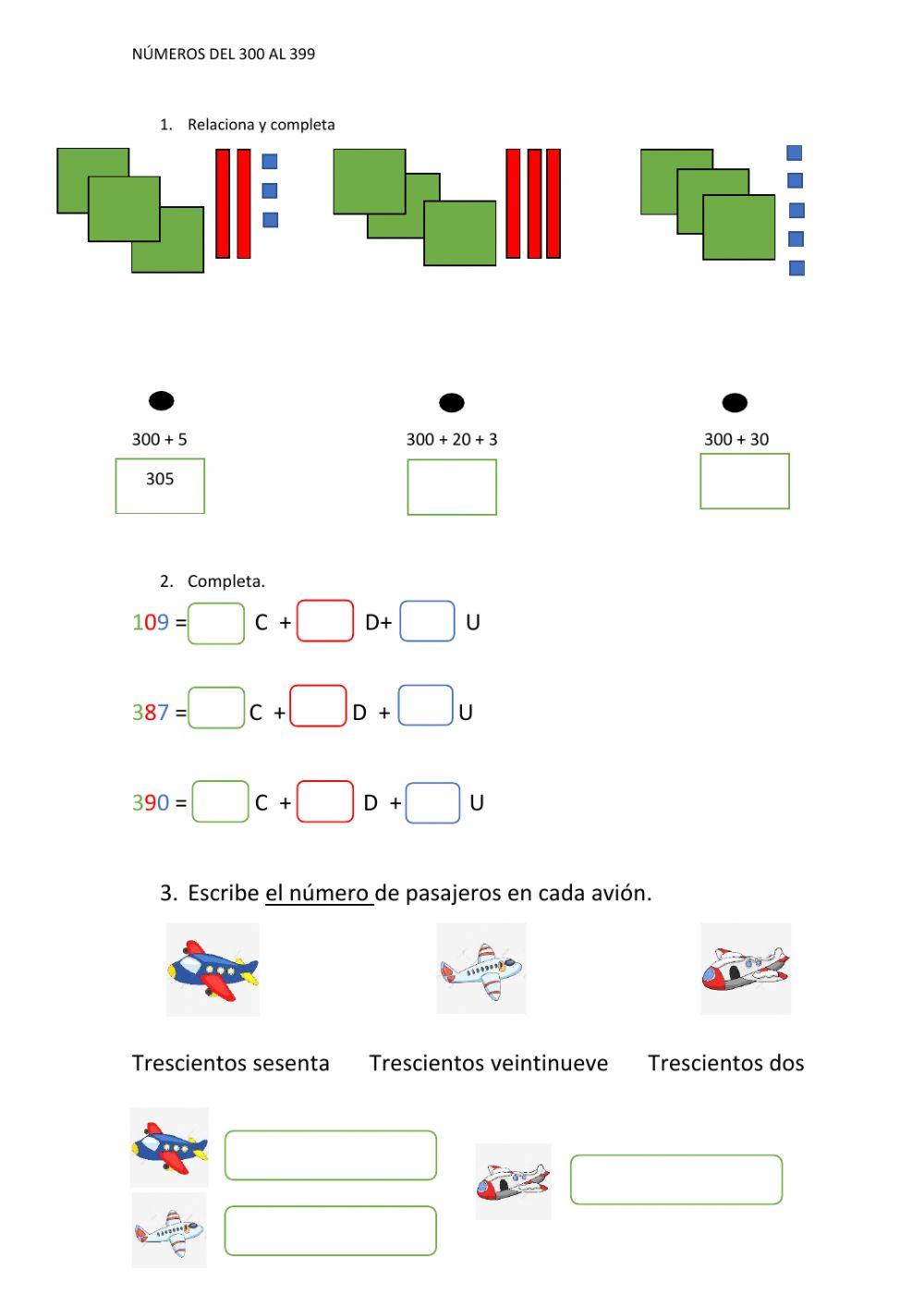 NÚMEROS DEL 300 AL 399

1. Relaciona y completa

300 + 5
305

300 + 20 + 3

300 + 30

2. Completa.

109 = C + D+ U

387 = C + D + U

390 = C + D + U

3. Escribe el número de pasajeros en cada avión.

Trescientos sesenta Trescientos veintinueve Trescientos dos