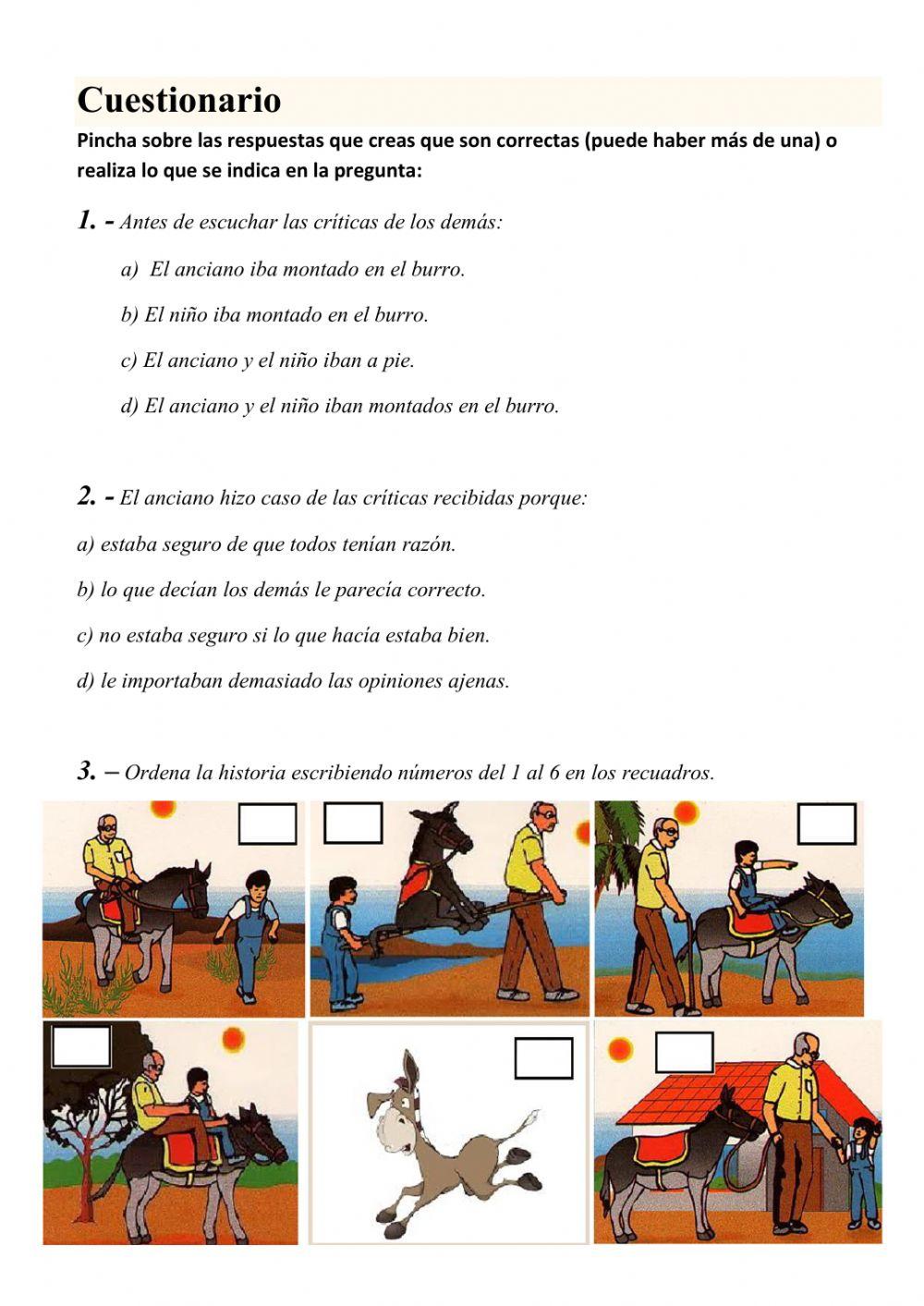 Cuestionario

Pincha sobre las respuestas que creas que son correctas (puede haber más de una) o realiza lo que se indica en la pregunta:

1. - Antes de escuchar las críticas de los demás:

a) El anciano iba montado en el burro.

b) El niño iba montado en el burro.

c) El anciano y el niño iban a pie.

d) El anciano y el niño iban montados en el burro.

2. - El anciano hizo caso de las críticas recibidas porque:

a) estaba seguro de que todos tenían razón.

b) lo que decían los demás le parecía correcto.

c) no estaba seguro si lo que hacía estaba bien.

d) le importaban demasiado las opiniones ajenas.

3. – Ordena la historia escribiendo números del 1 al 6 en los recuadros.