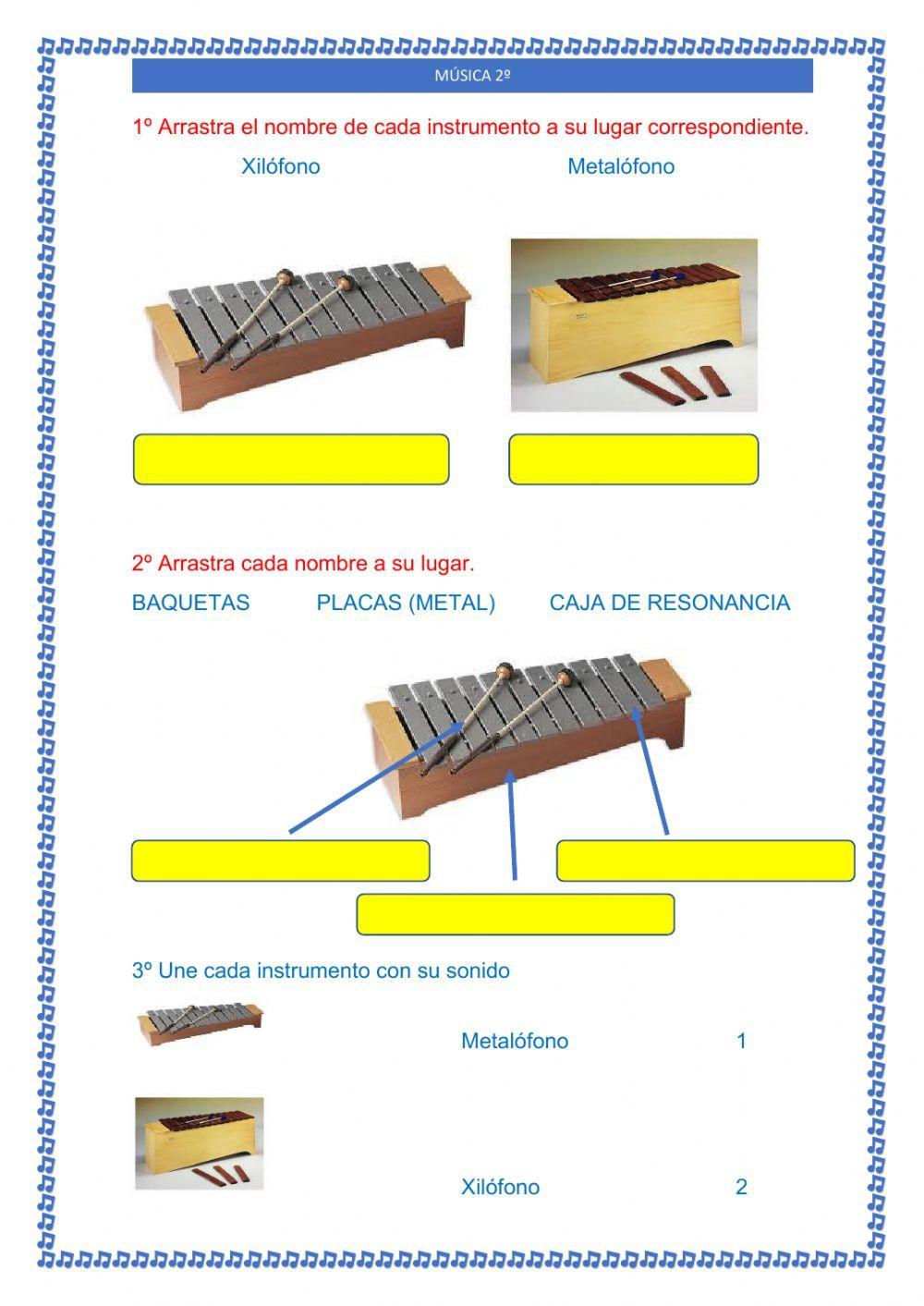 MÚSICA 2º

1º Arrastra el nombre de cada instrumento a su lugar correspondiente.

Xilófono Metalófono

2º Arrastra cada nombre a su lugar.

BAQUETAS PLACAS (METAL) CAJA DE RESONANCIA

3º Une cada instrumento con su sonido

Metalófono 1

Xilófono 2