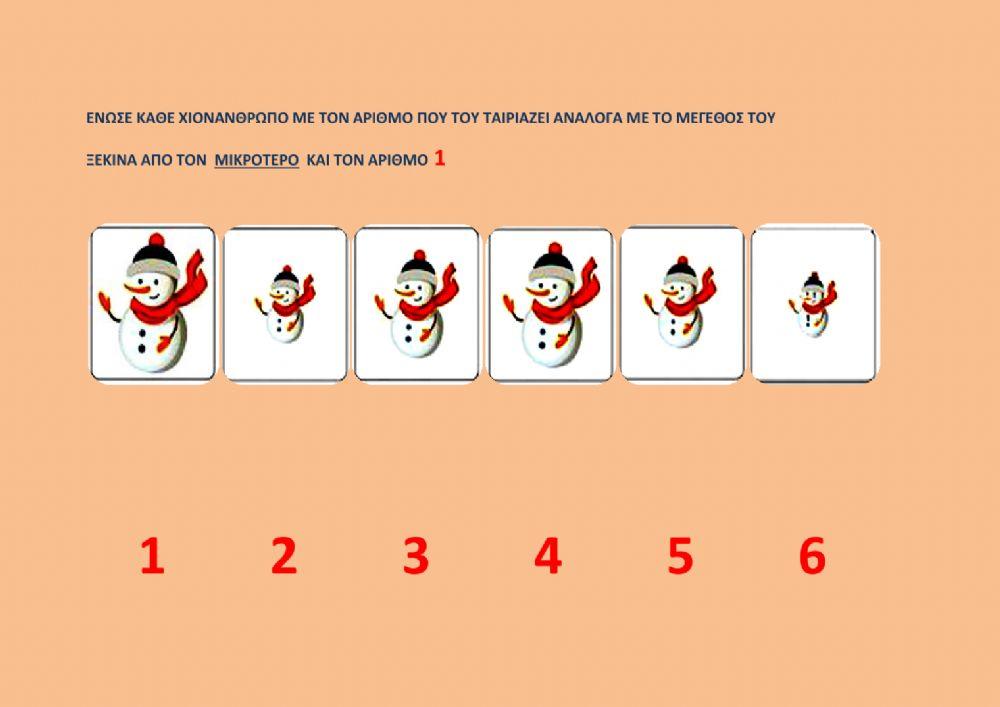 ΕΝΩΣΕ ΚΑΘΕ ΧΙΟΝΑΝΘΡΩΠΟ ΜΕ ΤΟΝ ΑΡΙΘΜΟ ΠΟΥ ΤΟΥ ΤΑΙΡΙΑΖΕΙ ΑΝΑΛΟΓΑ ΜΕ ΤΟ ΜΕΓΕΘΟΣ ΤΟΥ

ΞΕΚΙΝΑ ΑΠΟ ΤΟΝ ΜΙΚΡΟΤΕΡΟ ΚΑΙ ΤΟΝ ΑΡΙΘΜΟ 1

1 2 3 4 5 6