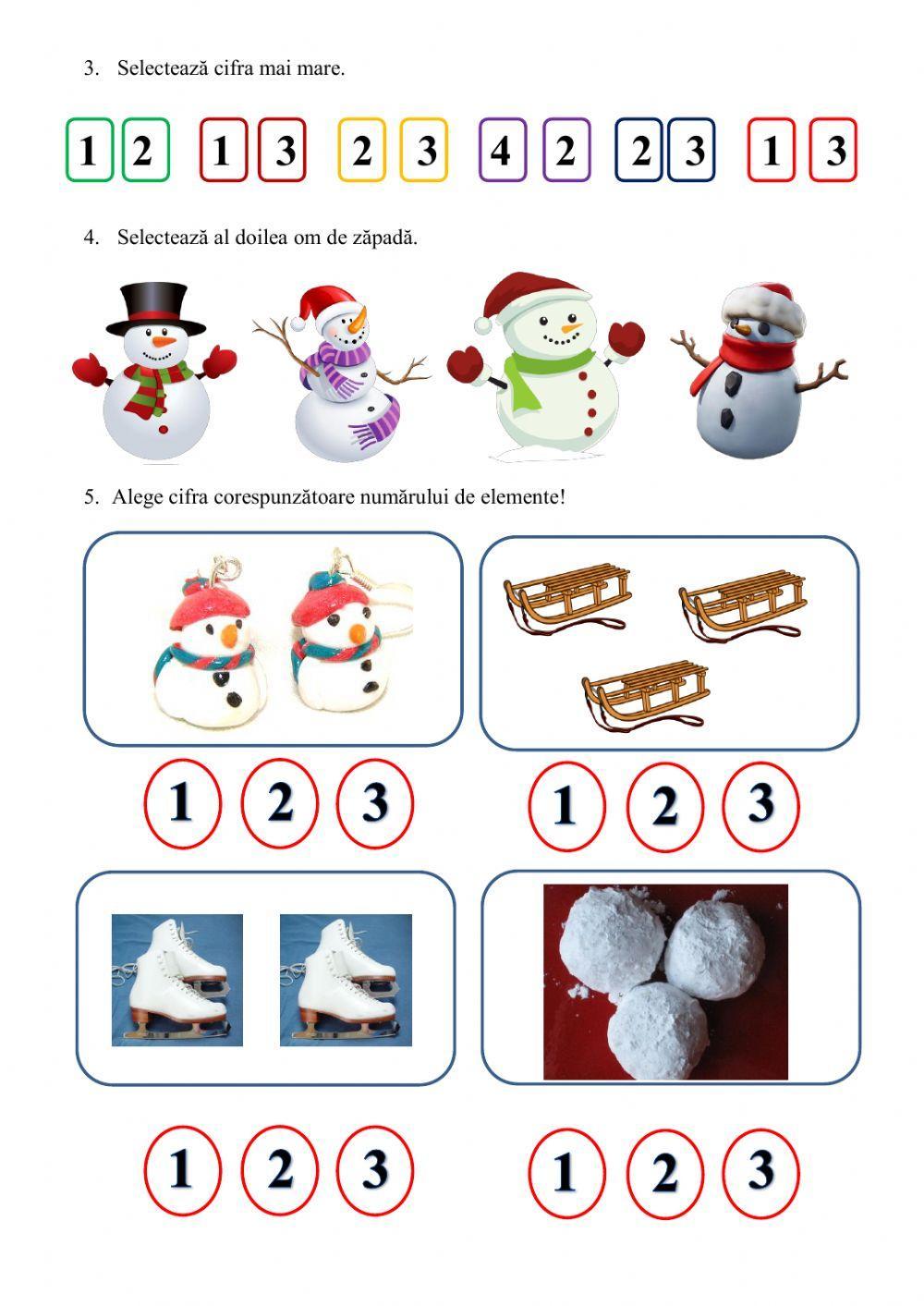 3. Selectează cifra mai mare.

1 2 1 3 2 3 4 2 2 3 1 3

4. Selectează al doilea om de zăpadă.

5. Alege cifra corespunzătoare numărului de elemente!

1 2 3 1 2 3

1 2 3 1 2 3