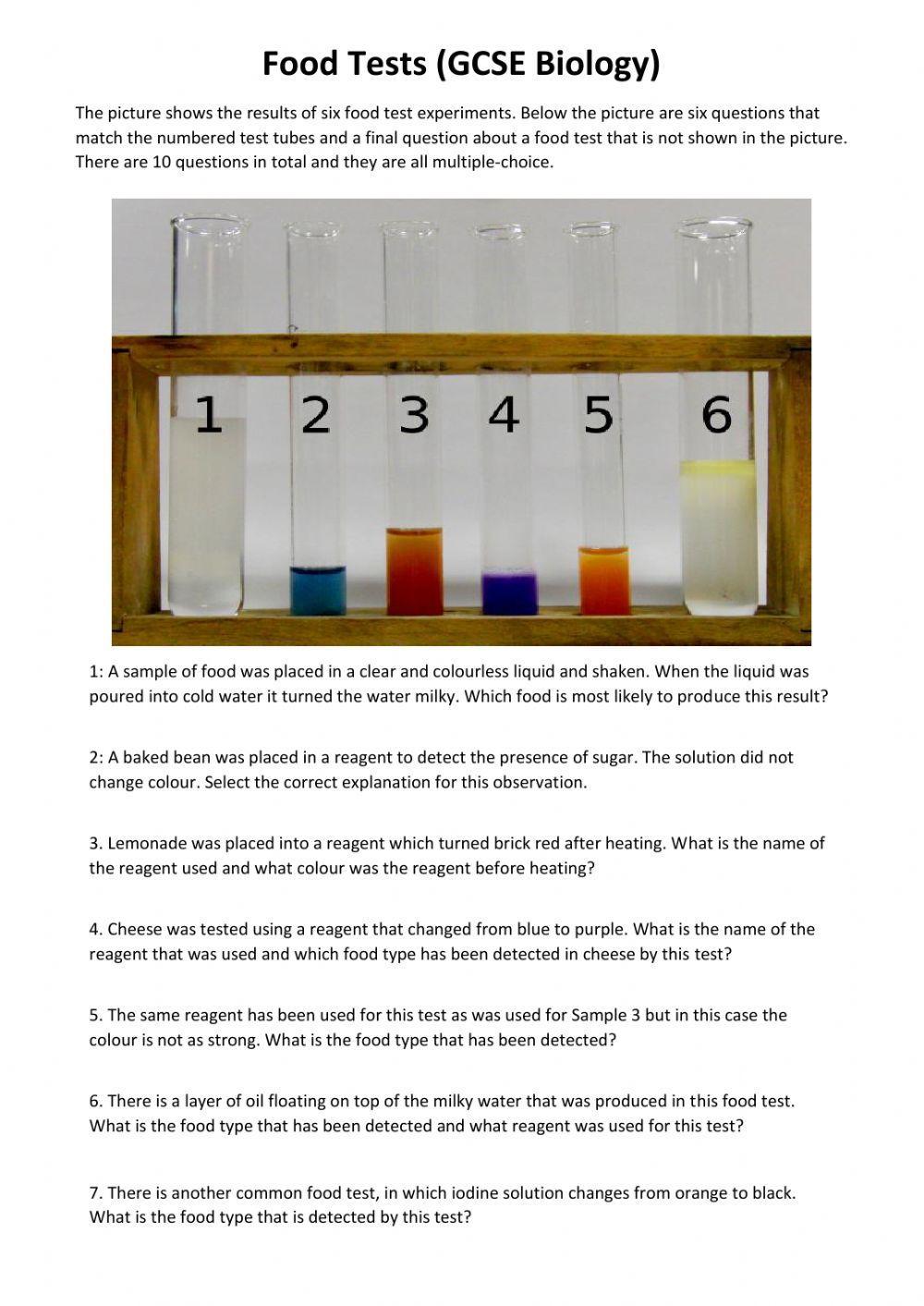 Food Tests (GCSE Biology)

The picture shows the results of six food test experiments. Below the picture are six questions that match the numbered test tubes and a final question about a food test that is not shown in the picture. There are 10 questions in total and they are all multiple-choice.

1 2 3 4 5 6

1: A sample of food was placed in a clear and colourless liquid and shaken. When the liquid was poured into cold water it turned the water milky. Which food is most likely to produce this result?

2: A baked bean was placed in a reagent to detect the presence of sugar. The solution did not change colour. Select the correct explanation for this observation.

3. Lemonade was placed into a reagent which turned brick red after heating. What is the name of the reagent used and what colour was the reagent before heating?

4. Cheese was tested using a reagent that changed from blue to purple. What is the name of the reagent that was used and which food type has been detected in cheese by this test?

5. The same reagent has been used for this test as was used for Sample 3 but in this case the colour is not as strong. What is the food type that has been detected?

6. There is a layer of oil floating on top of the milky water that was produced in this food test. What is the food type that has been detected and what reagent was used for this test?

7. There is another common food test, in which iodine solution changes from orange to black. What is the food type that is detected by this test?