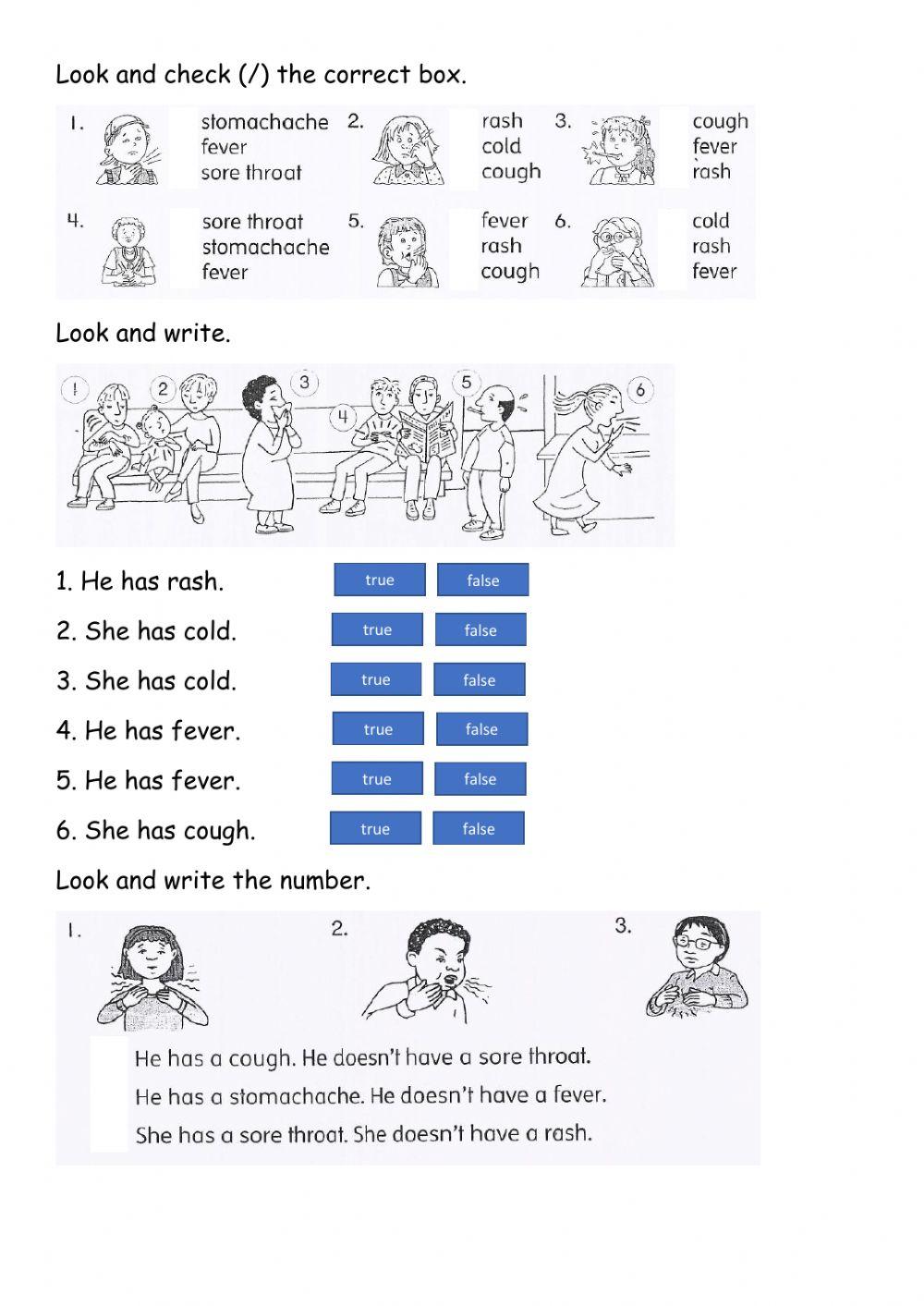 Look and check (/) the correct box.

1. stomachache fever sore throat

2. rash cold cough

3. cough fever rash

4. sore throat stomachache fever

5. fever rash cough

6. cold rash fever

Look and write.

1 2 3 4 5 6

1. He has rash. true false

2. She has cold. true false

3. She has cold. true false

4. He has fever. true false

5. He has fever. true false

6. She has cough. true false

Look and write the number.

1. 2. 3.

He has a cough. He doesn't have a sore throat.

He has a stomachache. He doesn't have a fever.

She has a sore throat. She doesn't have a rash.