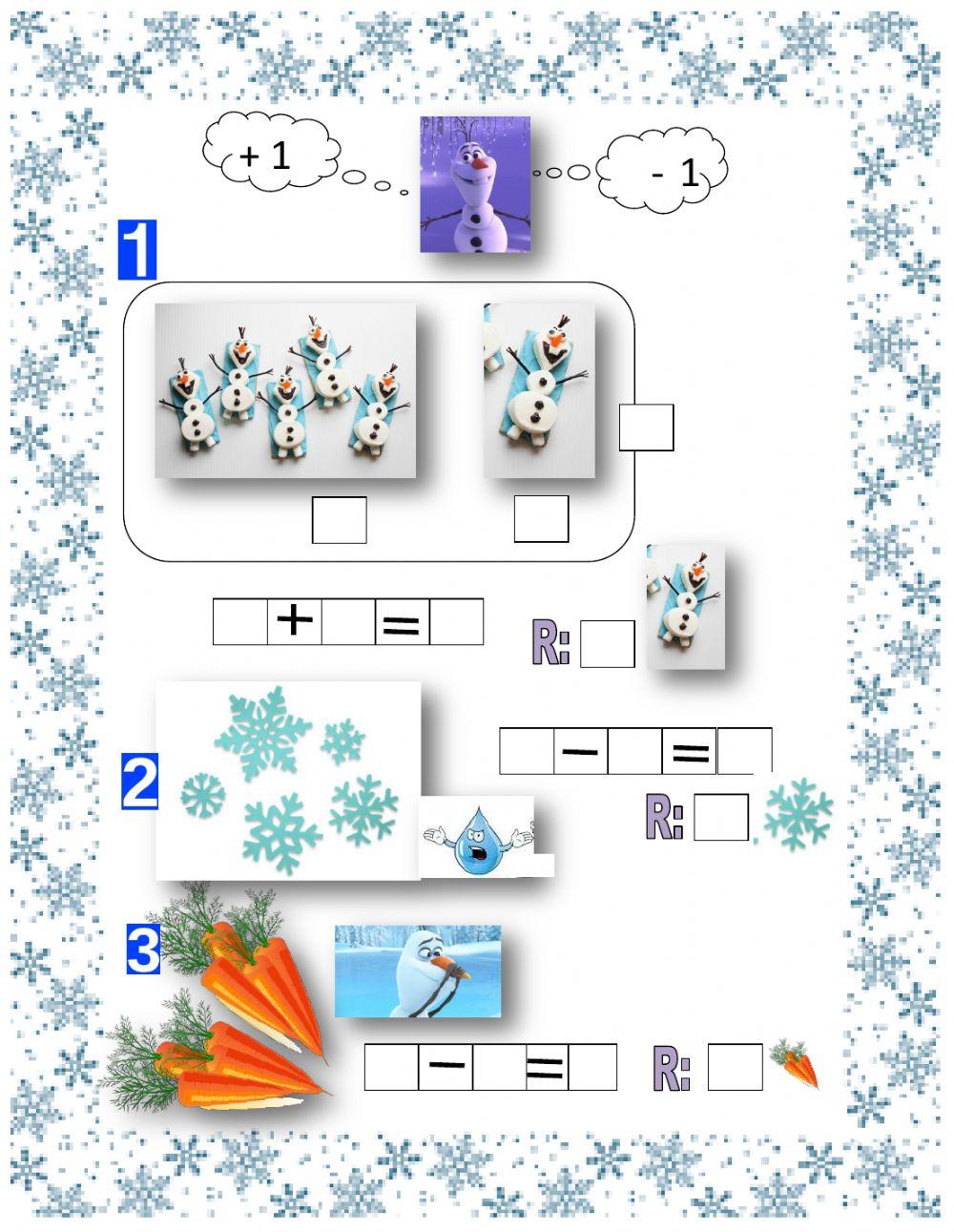 + 1

- 1

1

+ =

R:

2

− =

R:

3

− =

R: