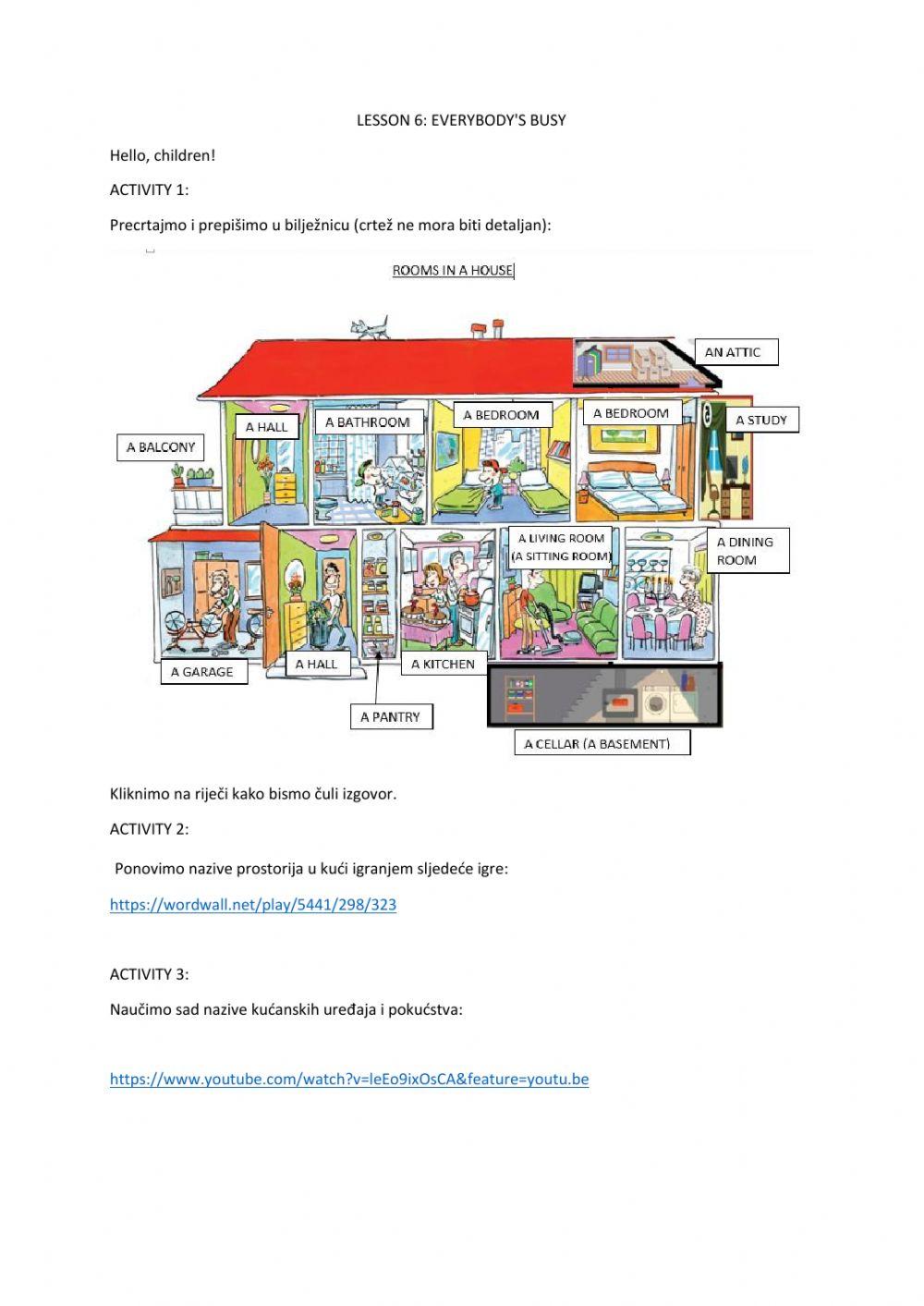 LESSON 6: EVERYBODY'S BUSY

Hello, children!

ACTIVITY 1:

Precrtajmo i prepišimo u bilježnicu (crtež ne mora biti detaljan):

ROOMS IN A HOUSE

AN ATTIC

A BALCONY

A HALL

A BATHROOM

A BEDROOM

A BEDROOM

A STUDY

A LIVING ROOM (A SITTING ROOM)

A DINING ROOM

A GARAGE

A HALL

A KITCHEN

A PANTRY

A CELLAR (A BASEMENT)

Kliknimo na riječi kako bismo čuli izgovor.

ACTIVITY 2:

Ponovimo nazive prostorija u kući igranjem sljedeće igre:

https://wordwall.net/play/5441/298/323

ACTIVITY 3:

Naučimo sad nazive kućanskih uređaja i pokućstva:

https://www.youtube.com/watch?v=leEo9ixOsCA&feature=youtu.be