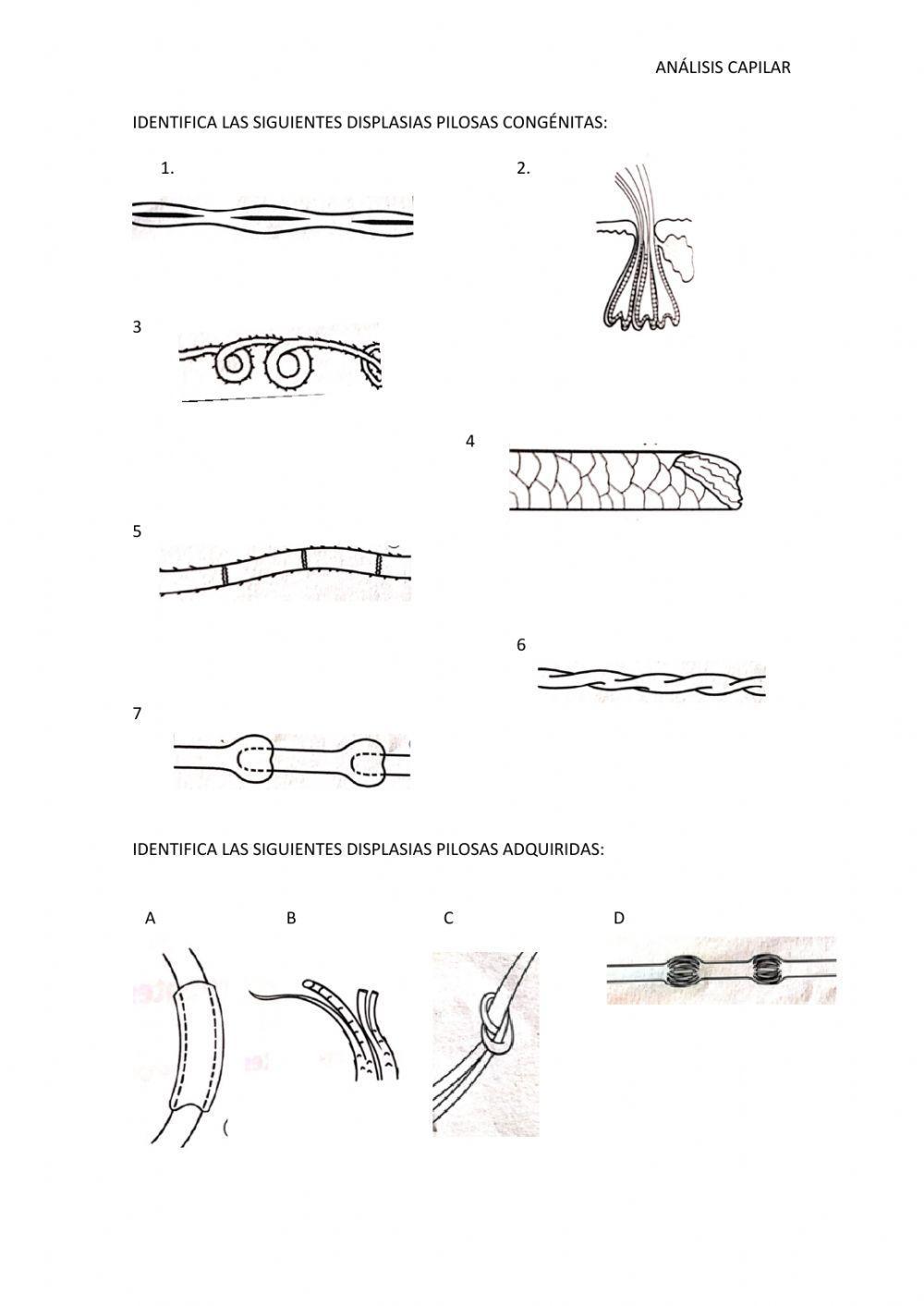 ANÁLISIS CAPILAR

IDENTIFICA LAS SIGUIENTES DISPLASIAS PILOSAS CONGÉNITAS:

1.

2.

3

4

5

6

7

IDENTIFICA LAS SIGUIENTES DISPLASIAS PILOSAS ADQUIRIDAS:

A

B

C

D