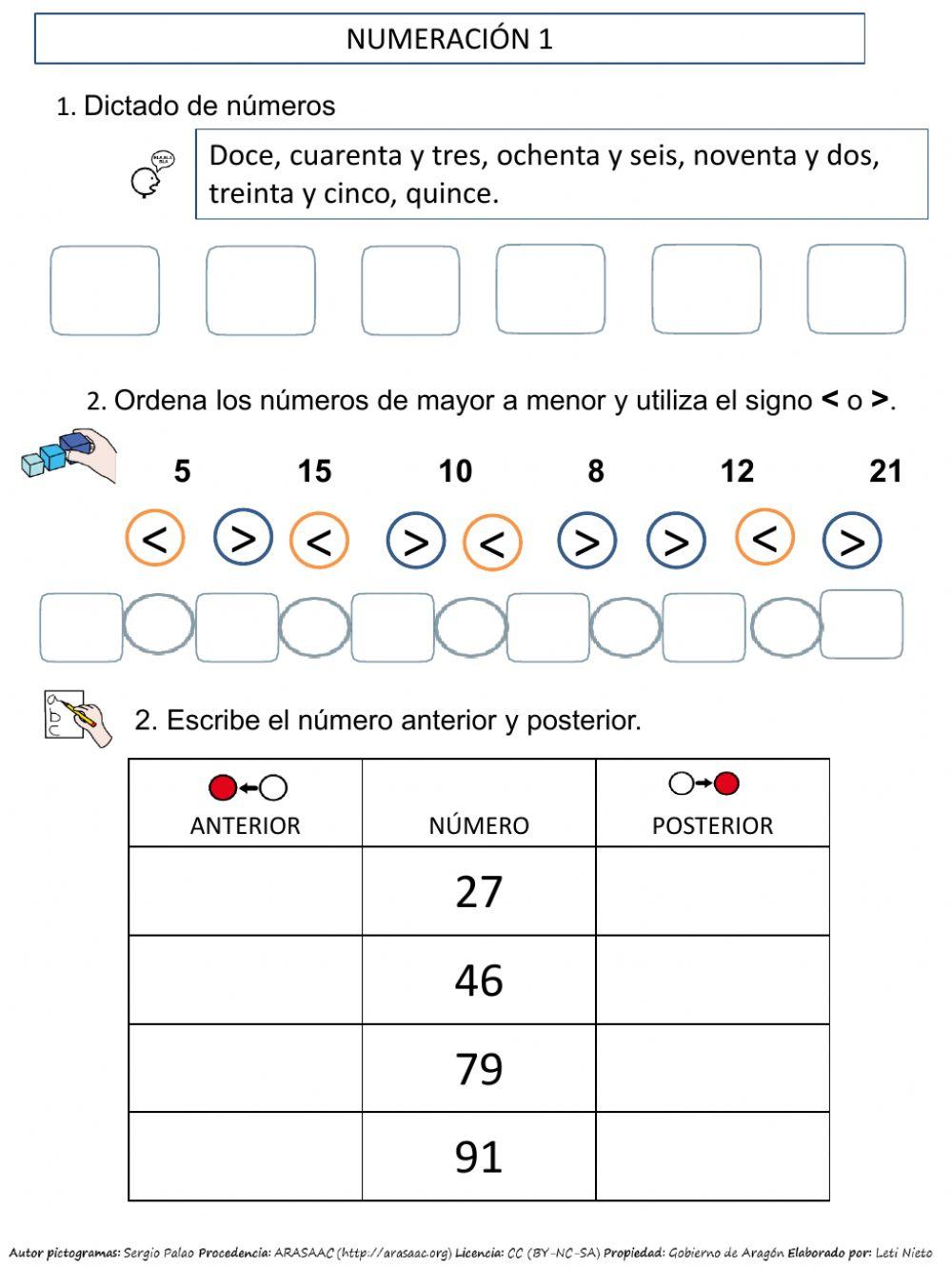 NUMERACIÓN 1

1. Dictado de números

Doce, cuarenta y tres, ochenta y seis, noventa y dos, treinta y cinco, quince.

2. Ordena los números de mayor a menor y utiliza el signo < o >.

5 15 10 8 12 21

< > < > < > > < >

2. Escribe el número anterior y posterior.

| ANTERIOR | NÚMERO | POSTERIOR |
|---|---|---|
| | 27 | |
| | 46 | |
| | 79 | |
| | 91 | |

Autor pictogramas: Sergio Palao Procedencia: ARASAAC (http://arasaac.org) Licencia: CC (BY-NC-SA) Propiedad: Gobierno de Aragón Elaborado por: Leti Nieto