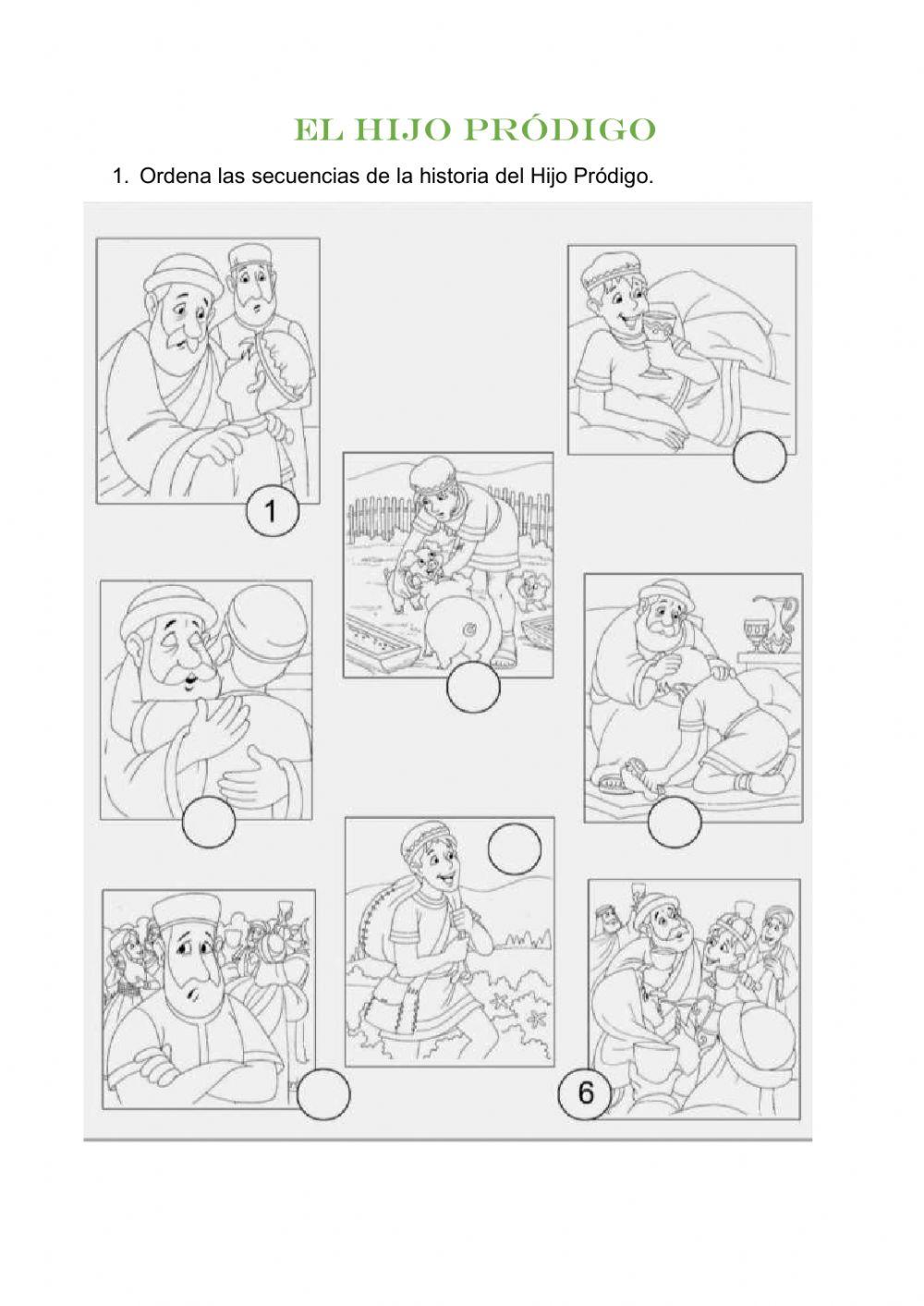 EL HIJO PRÓDIGO

1. Ordena las secuencias de la historia del Hijo Pródigo.

1

6