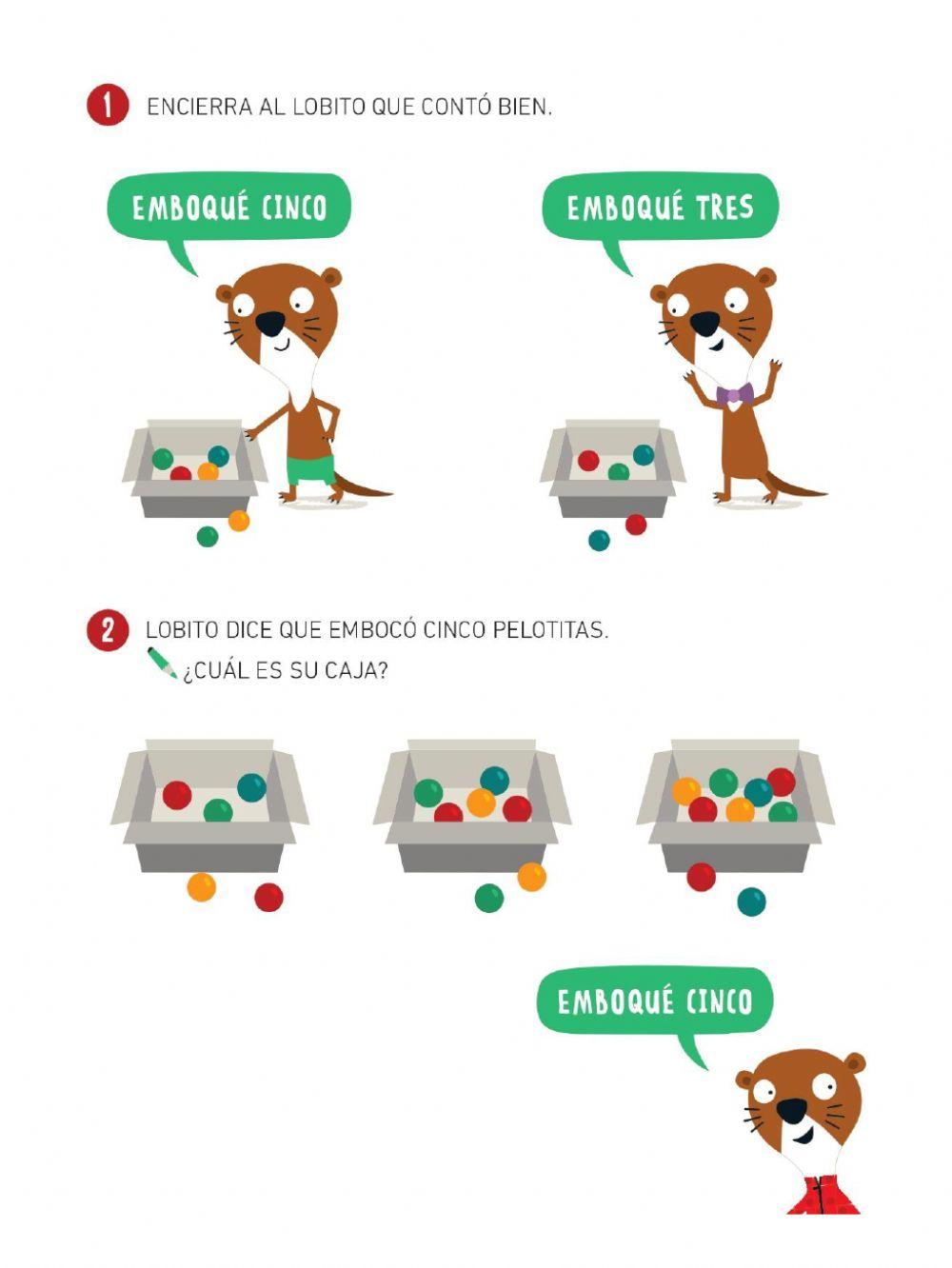 1 ENCIERRA AL LOBITO QUE CONTÓ BIEN.

EMBOQUÉ CINCO

EMBOQUÉ TRES

2 LOBITO DICE QUE EMBOCÓ CINCO PELOTITAS.
¿CUÁL ES SU CAJA?

EMBOQUÉ CINCO