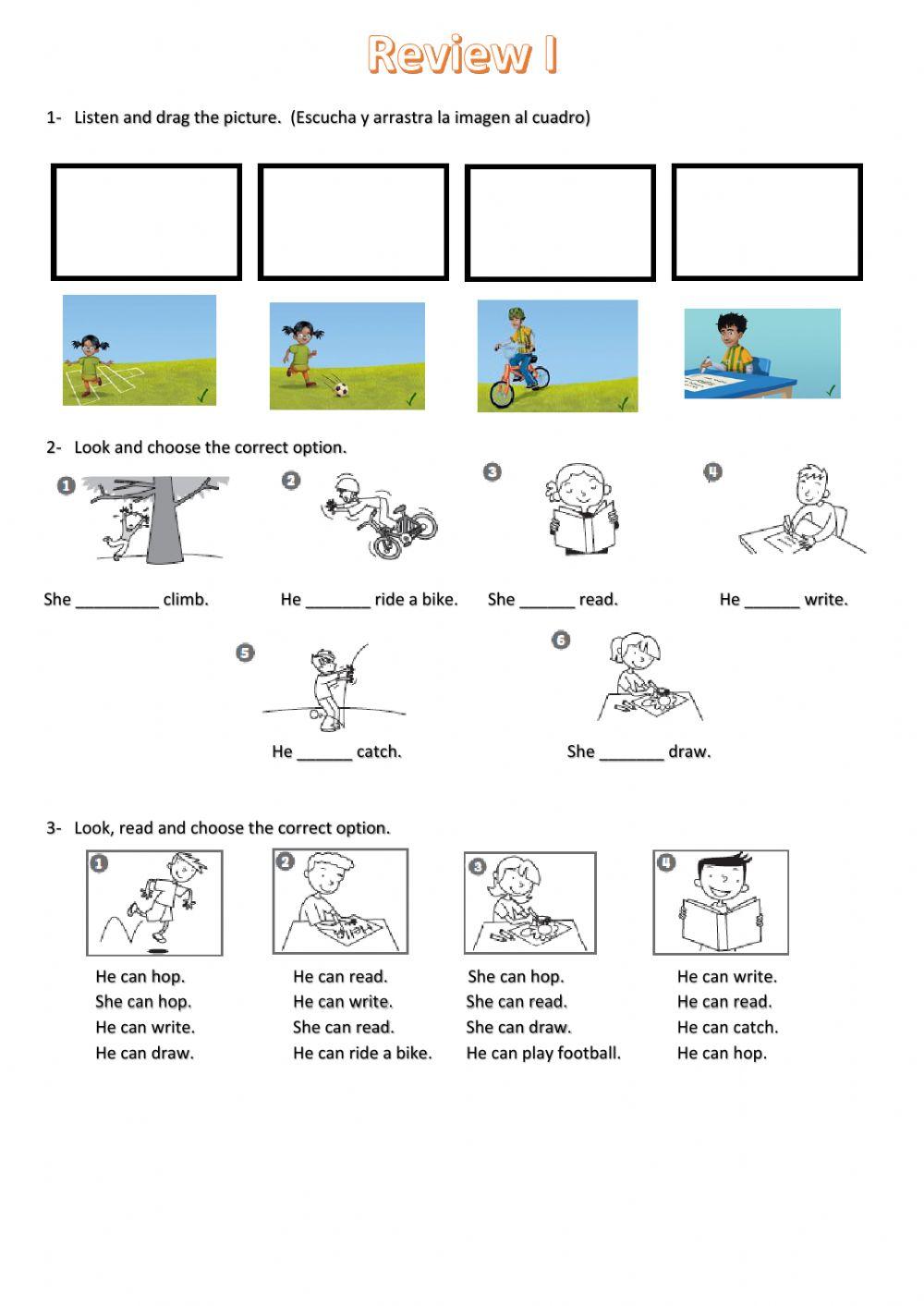 Review I

1- Listen and drag the picture. (Escucha y arrastra la imagen al cuadro)

2- Look and choose the correct option.

1 She _________ climb.

2 He _______ ride a bike.

3 She ______ read.

4 He ______ write.

5 He ______ catch.

6 She _______ draw.

3- Look, read and choose the correct option.

1
He can hop.
She can hop.
He can write.
He can draw.

2
He can read.
He can write.
She can read.
He can ride a bike.

3
She can hop.
She can read.
She can draw.
He can play football.

4
He can write.
He can read.
He can catch.
He can hop.