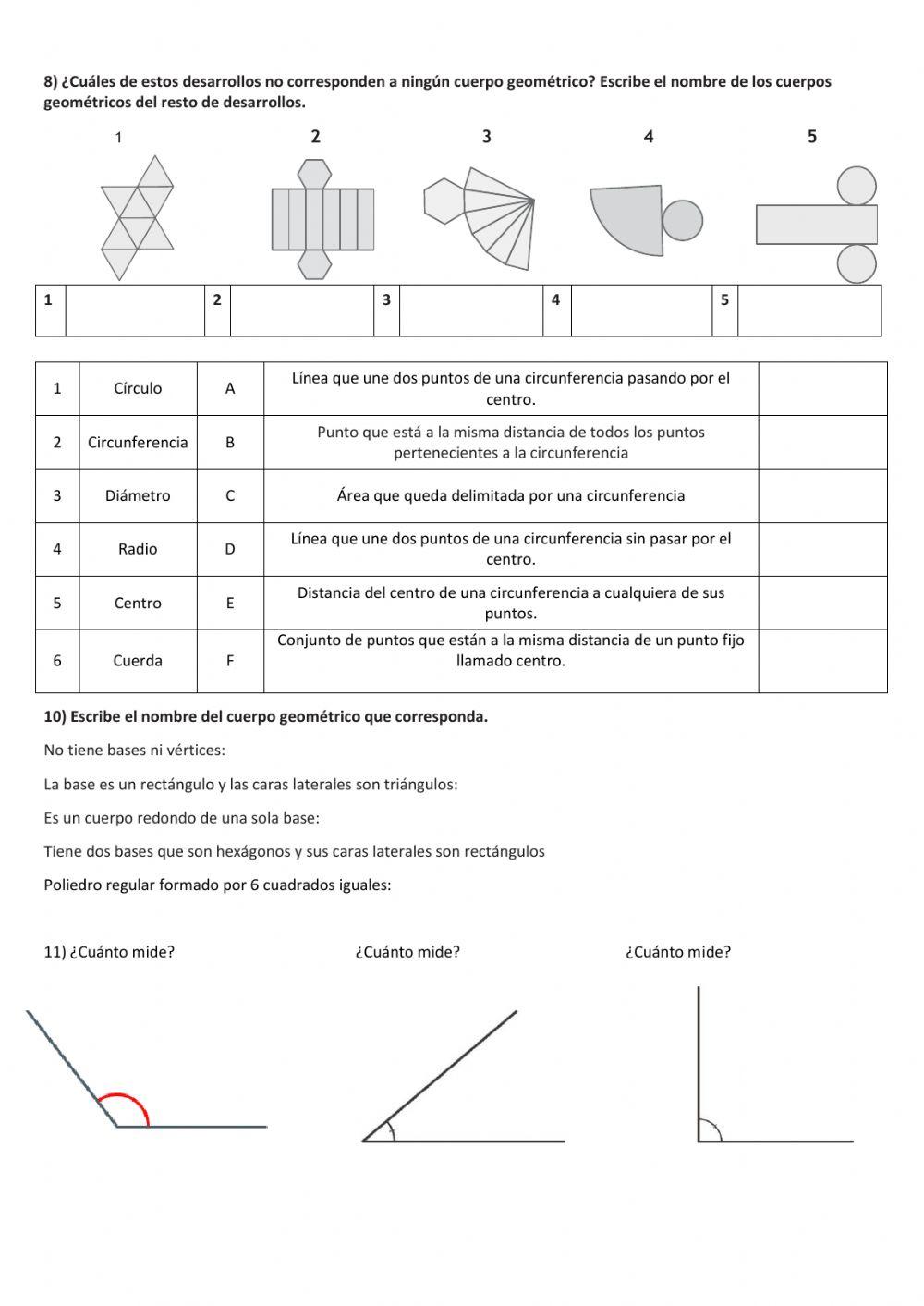 8) ¿Cuáles de estos desarrollos no corresponden a ningún cuerpo geométrico? Escribe el nombre de los cuerpos geométricos del resto de desarrollos.

1 2 3 4 5

| 1 | | 2 | | 3 | | 4 | | 5 | |
|---|---|---|---|---|---|---|---|---|---|

| 1 | Círculo | A | Línea que une dos puntos de una circunferencia pasando por el centro. | |
|---|---|---|---|---|
| 2 | Circunferencia | B | Punto que está a la misma distancia de todos los puntos pertenecientes a la circunferencia | |
| 3 | Diámetro | C | Área que queda delimitada por una circunferencia | |
| 4 | Radio | D | Línea que une dos puntos de una circunferencia sin pasar por el centro. | |
| 5 | Centro | E | Distancia del centro de una circunferencia a cualquiera de sus puntos. | |
| 6 | Cuerda | F | Conjunto de puntos que están a la misma distancia de un punto fijo llamado centro. | |

10) Escribe el nombre del cuerpo geométrico que corresponda.

No tiene bases ni vértices:

La base es un rectángulo y las caras laterales son triángulos:

Es un cuerpo redondo de una sola base:

Tiene dos bases que son hexágonos y sus caras laterales son rectángulos

Poliedro regular formado por 6 cuadrados iguales:

11) ¿Cuánto mide?

¿Cuánto mide?

¿Cuánto mide?