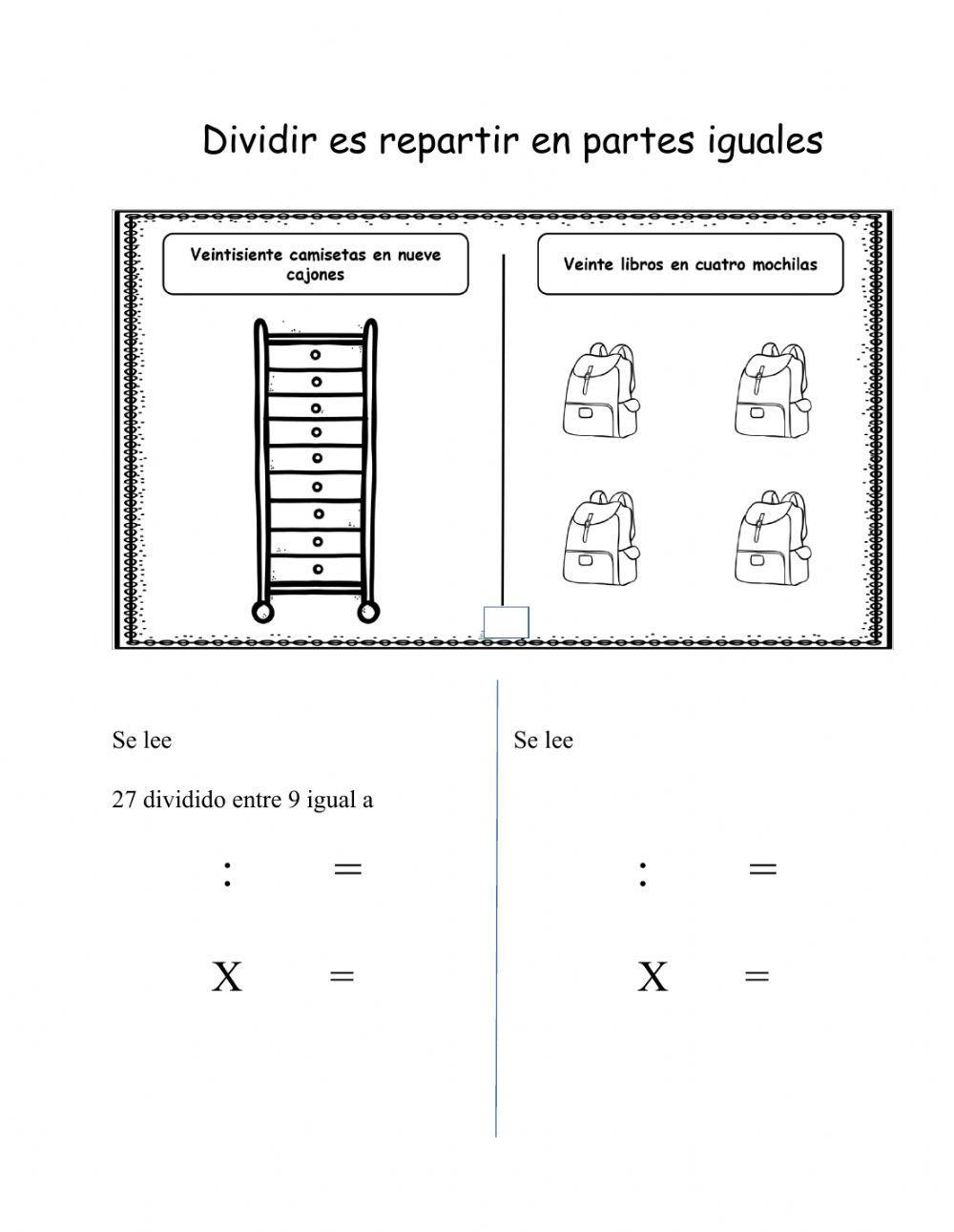 Dividir es repartir en partes iguales

Veintisiente camisetas en nueve cajones

Veinte libros en cuatro mochilas

Se lee

27 dividido entre 9 igual a

: =

X =

Se lee

: =

X =