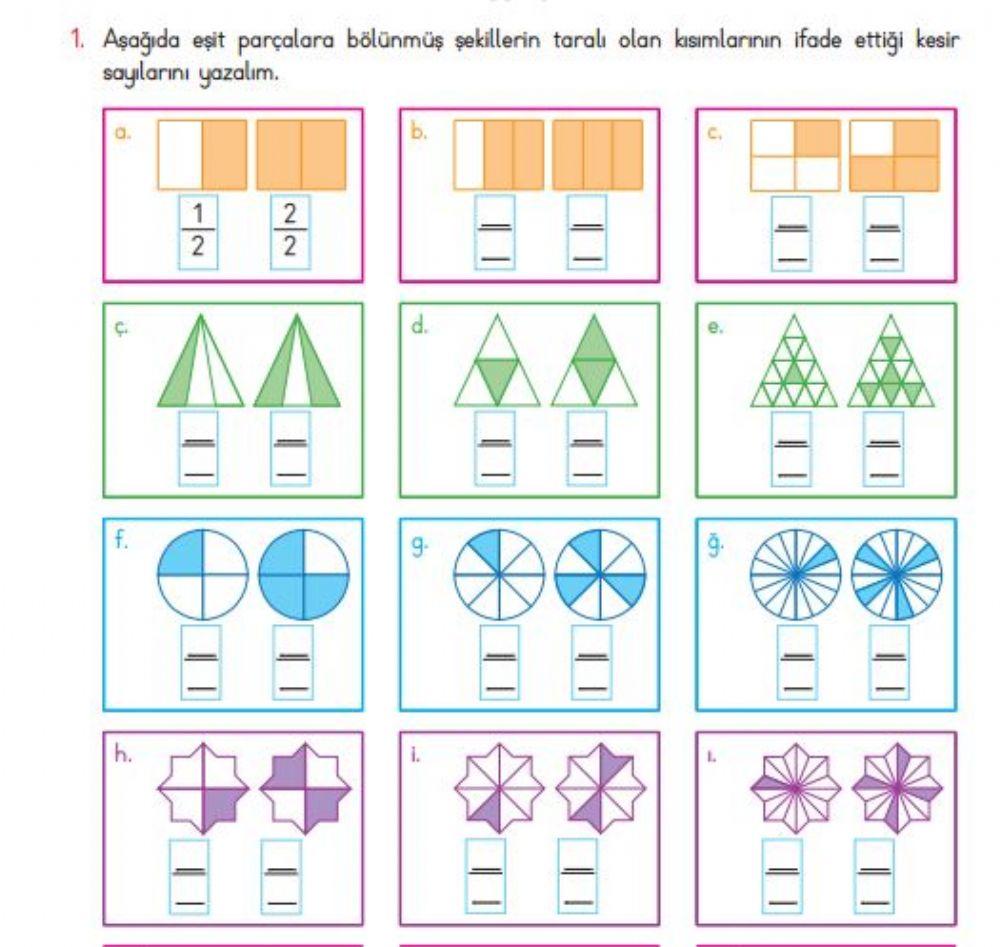 1. Aşağıda eşit parçalara bölünmüş şekillerin taralı olan kısımlarının ifade ettiği kesir sayılarını yazalım.

a. $\frac{1}{2}$ $\frac{2}{2}$

b.

c.

ç.

d.

e.

f.

g.

ğ.

h.

i.

ı.