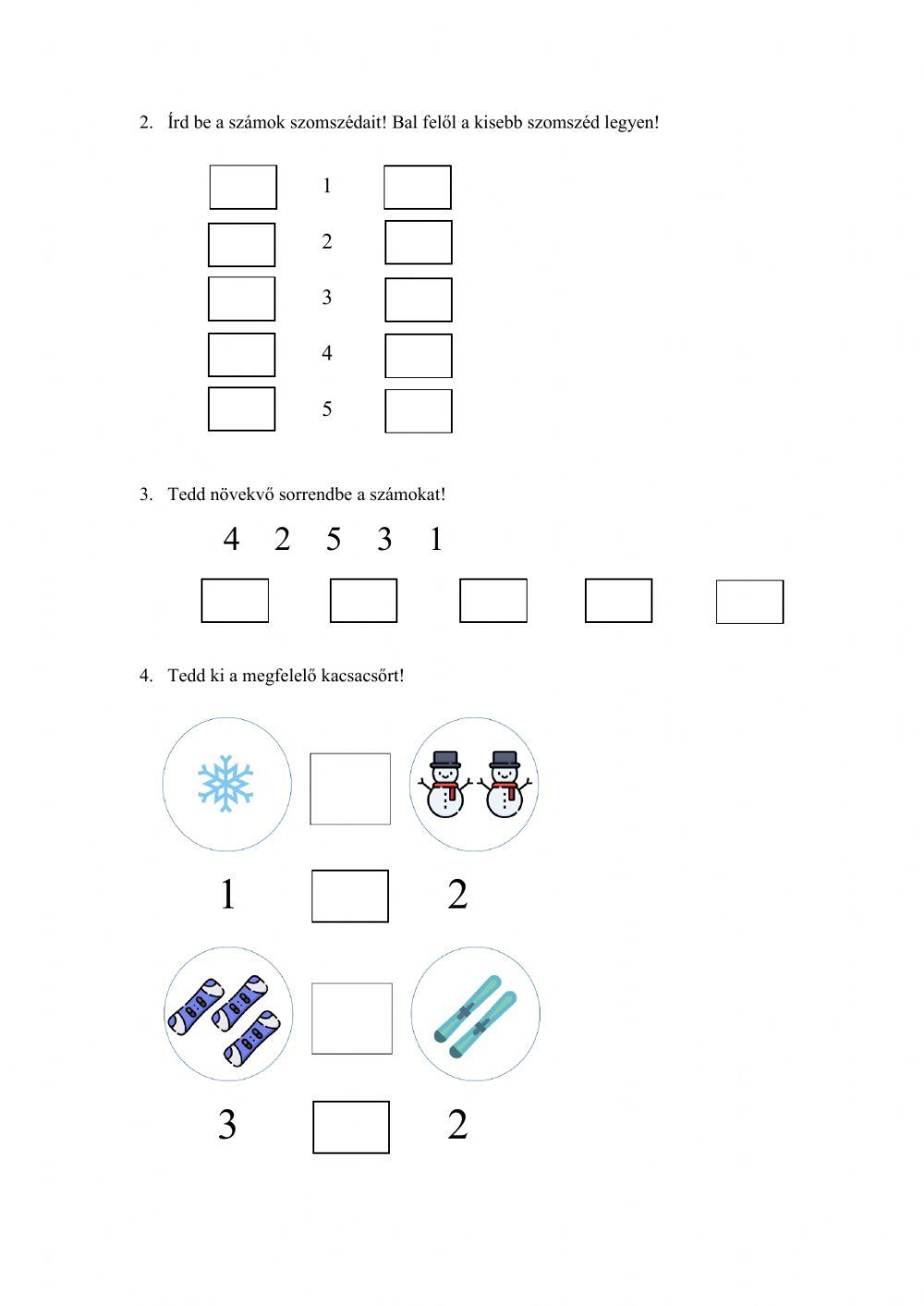 2. Írd be a számok szomszédait! Bal felől a kisebb szomszéd legyen!

1

2

3

4

5

3. Tedd növekvő sorrendbe a számokat!

4 2 5 3 1

4. Tedd ki a megfelelő kacsacsőrt!

1 2

3 2