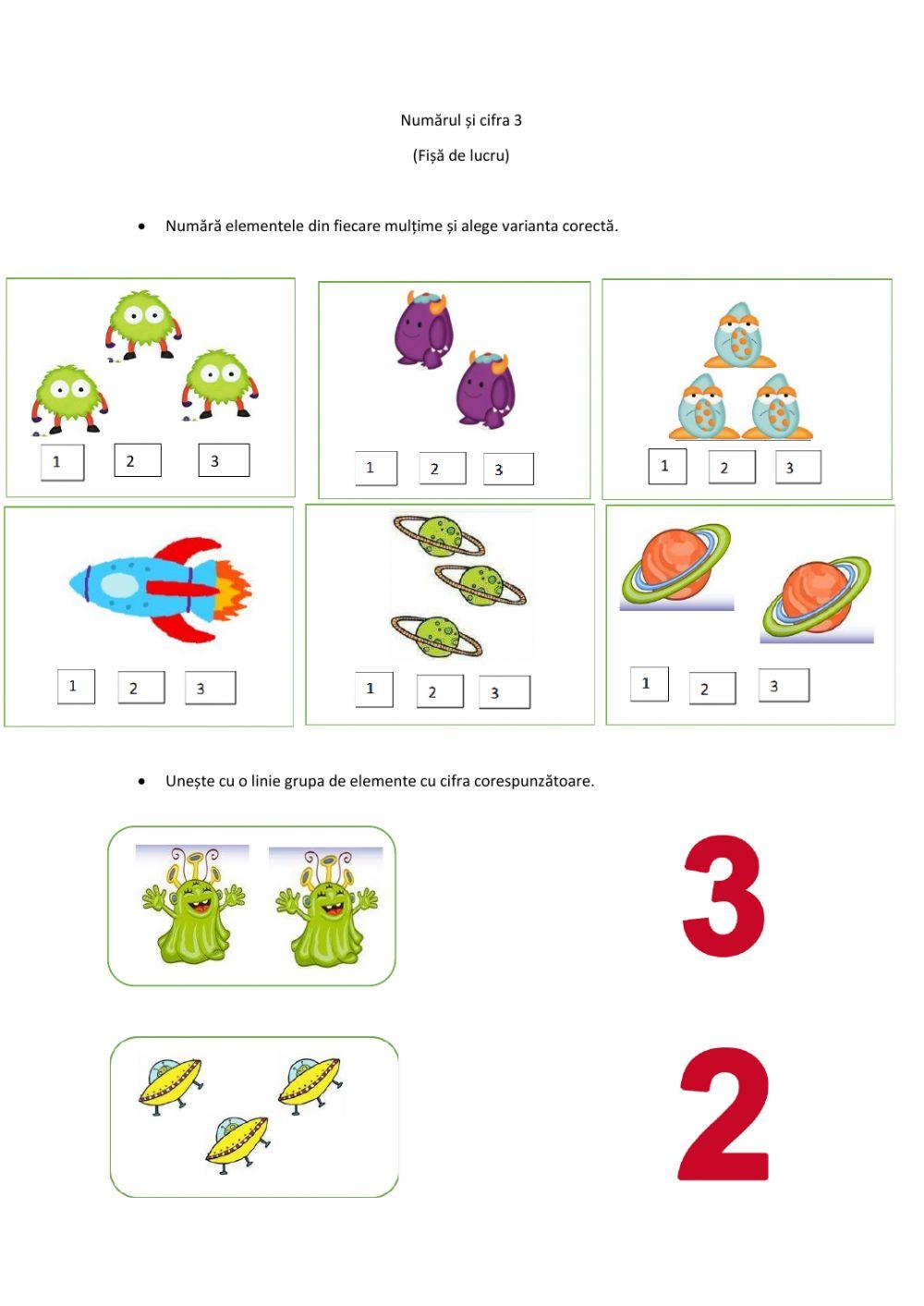 Numărul și cifra 3

(Fișă de lucru)

• Numără elementele din fiecare mulțime și alege varianta corectă.

1 2 3

1 2 3

1 2 3

1 2 3

1 2 3

1 2 3

• Unește cu o linie grupa de elemente cu cifra corespunzătoare.

3

2