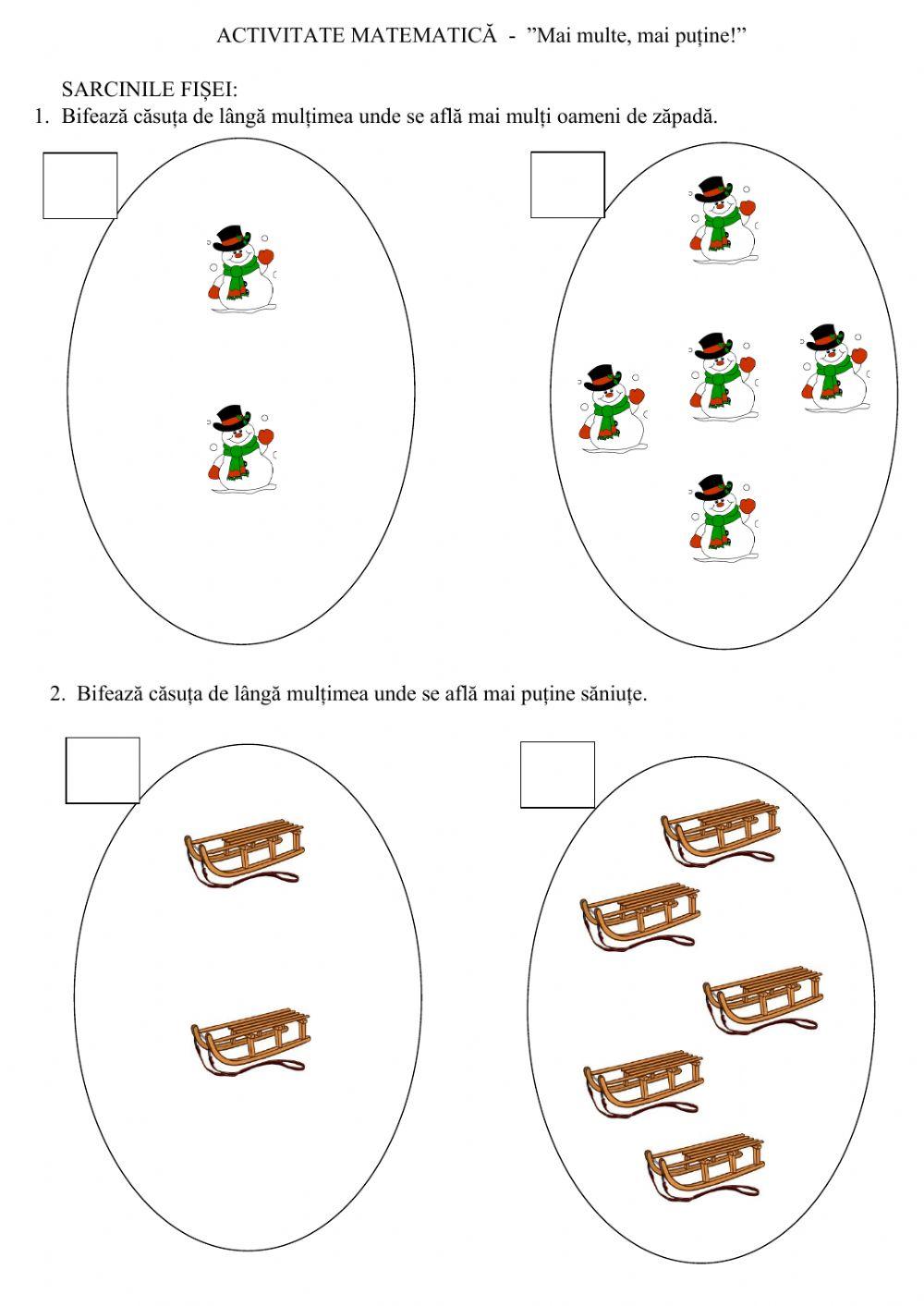 ACTIVITATE MATEMATICĂ - ”Mai multe, mai puține!”

SARCINILE FIȘEI:

1. Bifează căsuța de lângă mulțimea unde se află mai mulți oameni de zăpadă.

2. Bifează căsuța de lângă mulțimea unde se află mai puține săniuțe.