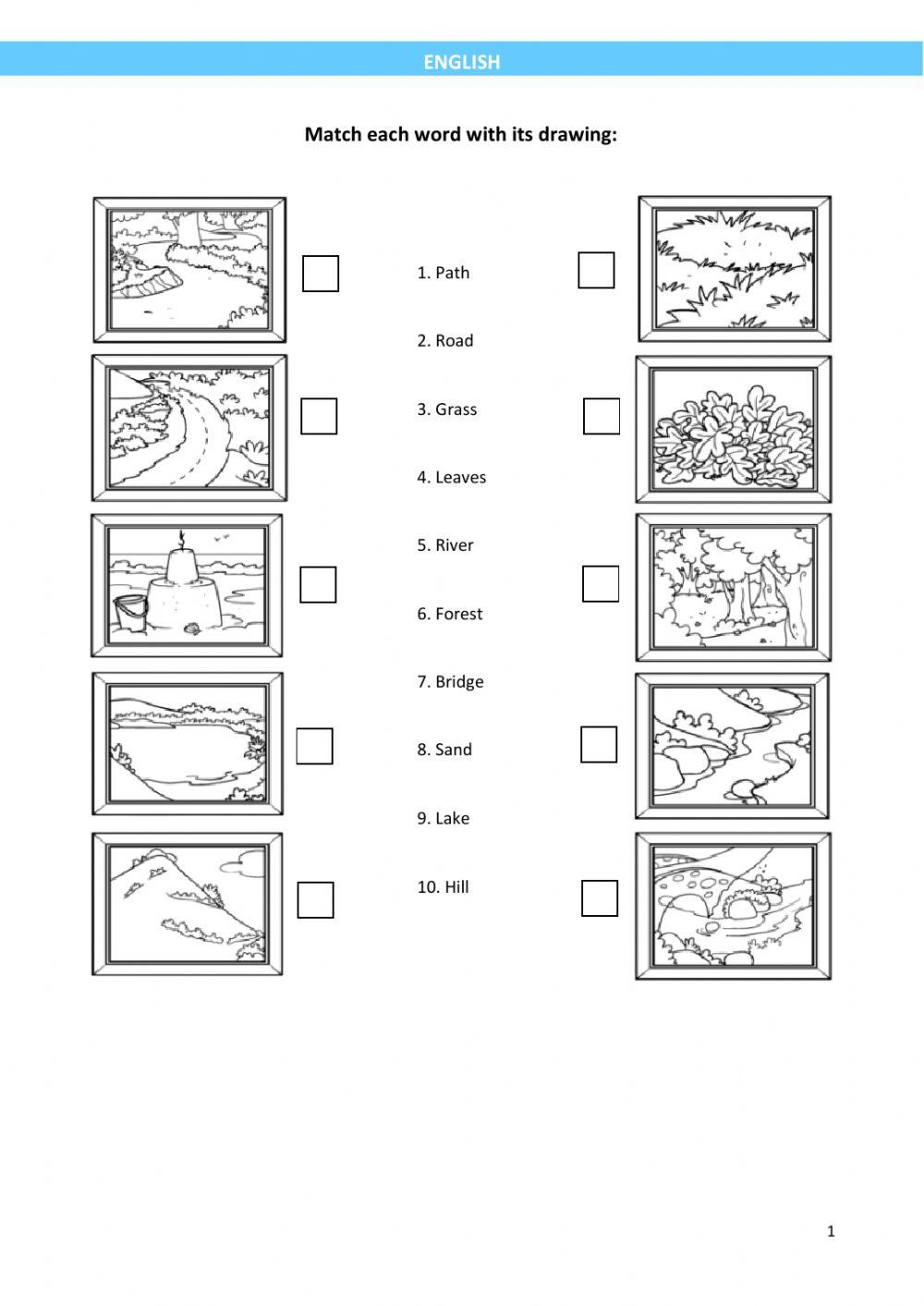 ENGLISH

Match each word with its drawing:

1. Path

2. Road

3. Grass

4. Leaves

5. River

6. Forest

7. Bridge

8. Sand

9. Lake

10. Hill

1