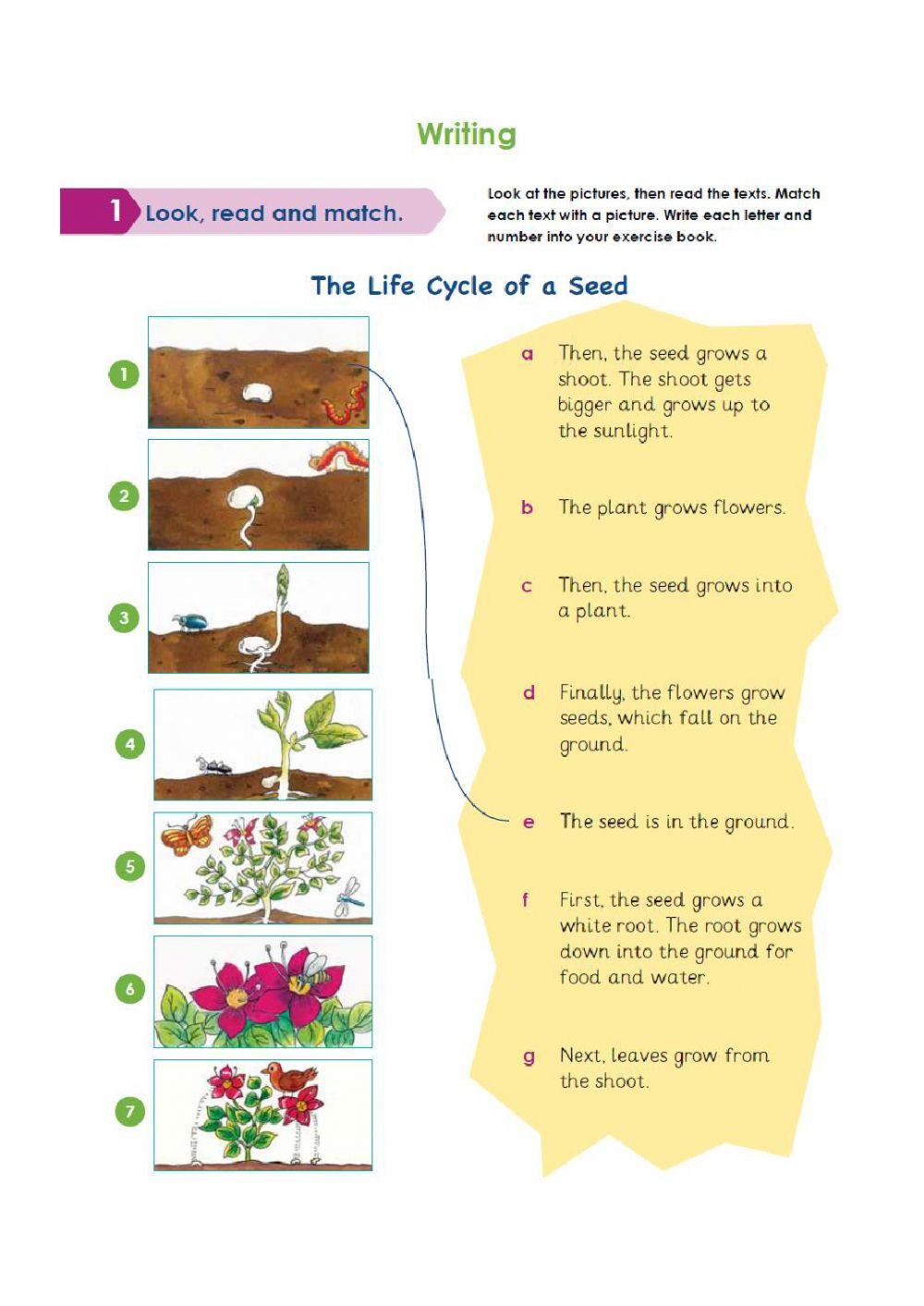 Writing

1 Look, read and match.

Look at the pictures, then read the texts. Match each text with a picture. Write each letter and number into your exercise book.

The Life Cycle of a Seed

1

2

3

4

5

6

7

a Then, the seed grows a shoot. The shoot gets bigger and grows up to the sunlight.

b The plant grows flowers.

c Then, the seed grows into a plant.

d Finally, the flowers grow seeds, which fall on the ground.

e The seed is in the ground.

f First, the seed grows a white root. The root grows down into the ground for food and water.

g Next, leaves grow from the shoot.