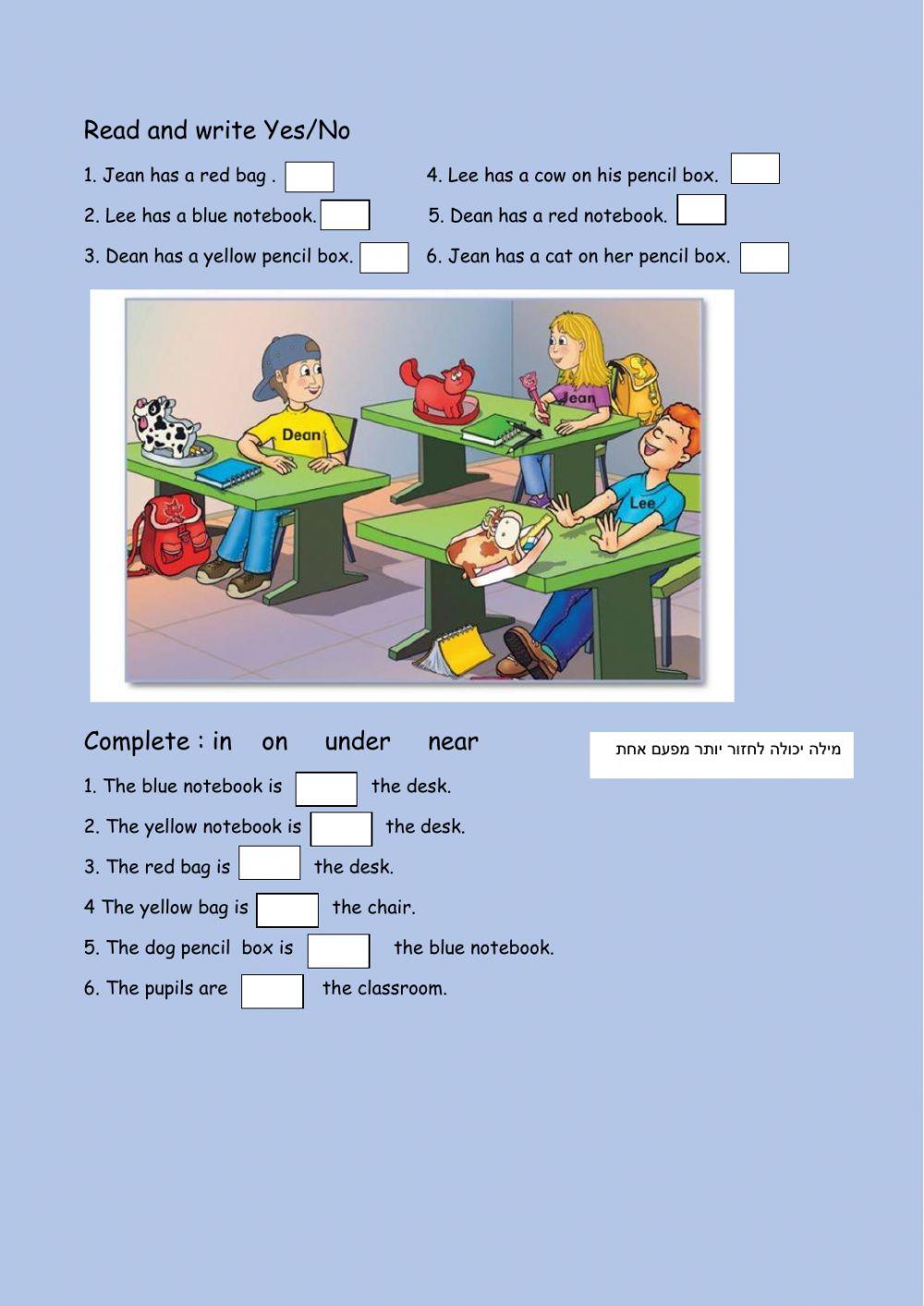 Read and write Yes/No

1. Jean has a red bag .

2. Lee has a blue notebook.

3. Dean has a yellow pencil box.

4. Lee has a cow on his pencil box.

5. Dean has a red notebook.

6. Jean has a cat on her pencil box.

Dean

Jean

Lee

Complete : in on under near

מילה יכולה לחזור יותר מפעם אחת

1. The blue notebook is the desk.

2. The yellow notebook is the desk.

3. The red bag is the desk.

4 The yellow bag is the chair.

5. The dog pencil box is the blue notebook.

6. The pupils are the classroom.