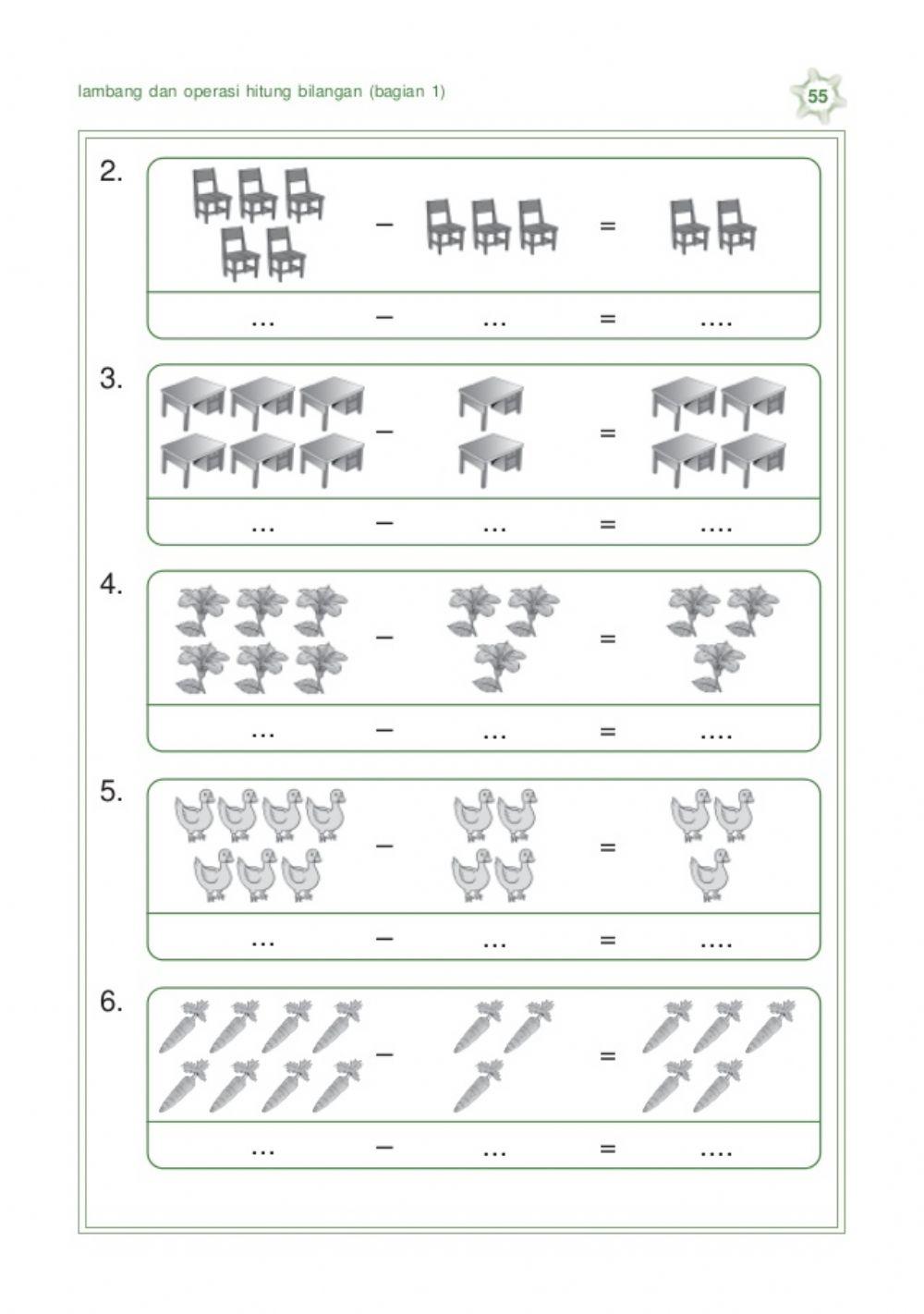 lambang dan operasi hitung bilangan (bagian 1)

55

2.

– =

... – ... = ....

3.

– =

... – ... = ....

4.

– =

... – ... = ....

5.

– =

... – ... = ....

6.

– =

... – ... = ....