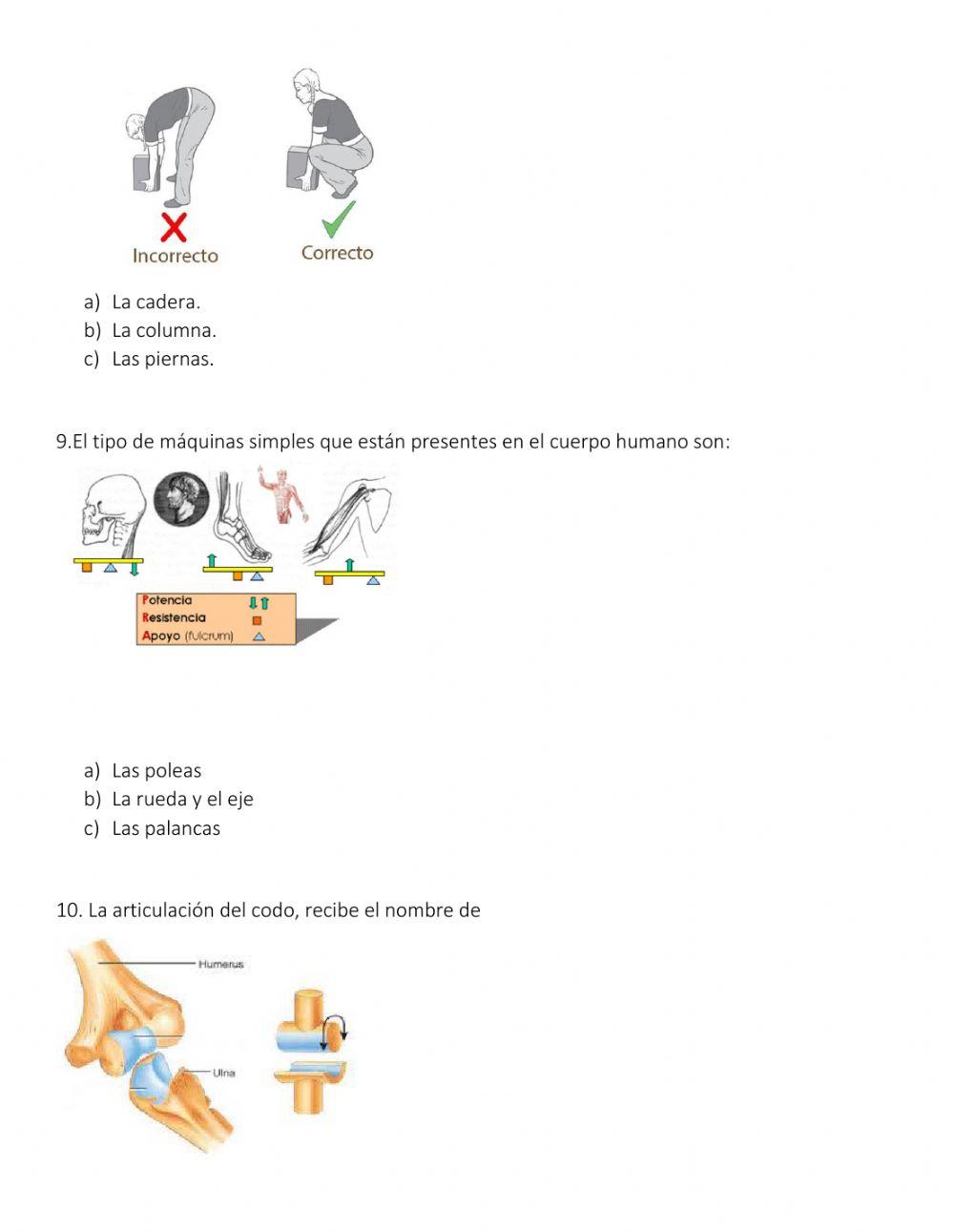 Incorrecto
Correcto

a) La cadera.
b) La columna.
c) Las piernas.

9.El tipo de máquinas simples que están presentes en el cuerpo humano son:

Potencia
Resistencia
Apoyo (fulcrum)

a) Las poleas
b) La rueda y el eje
c) Las palancas

10. La articulación del codo, recibe el nombre de

Humerus
Ulna