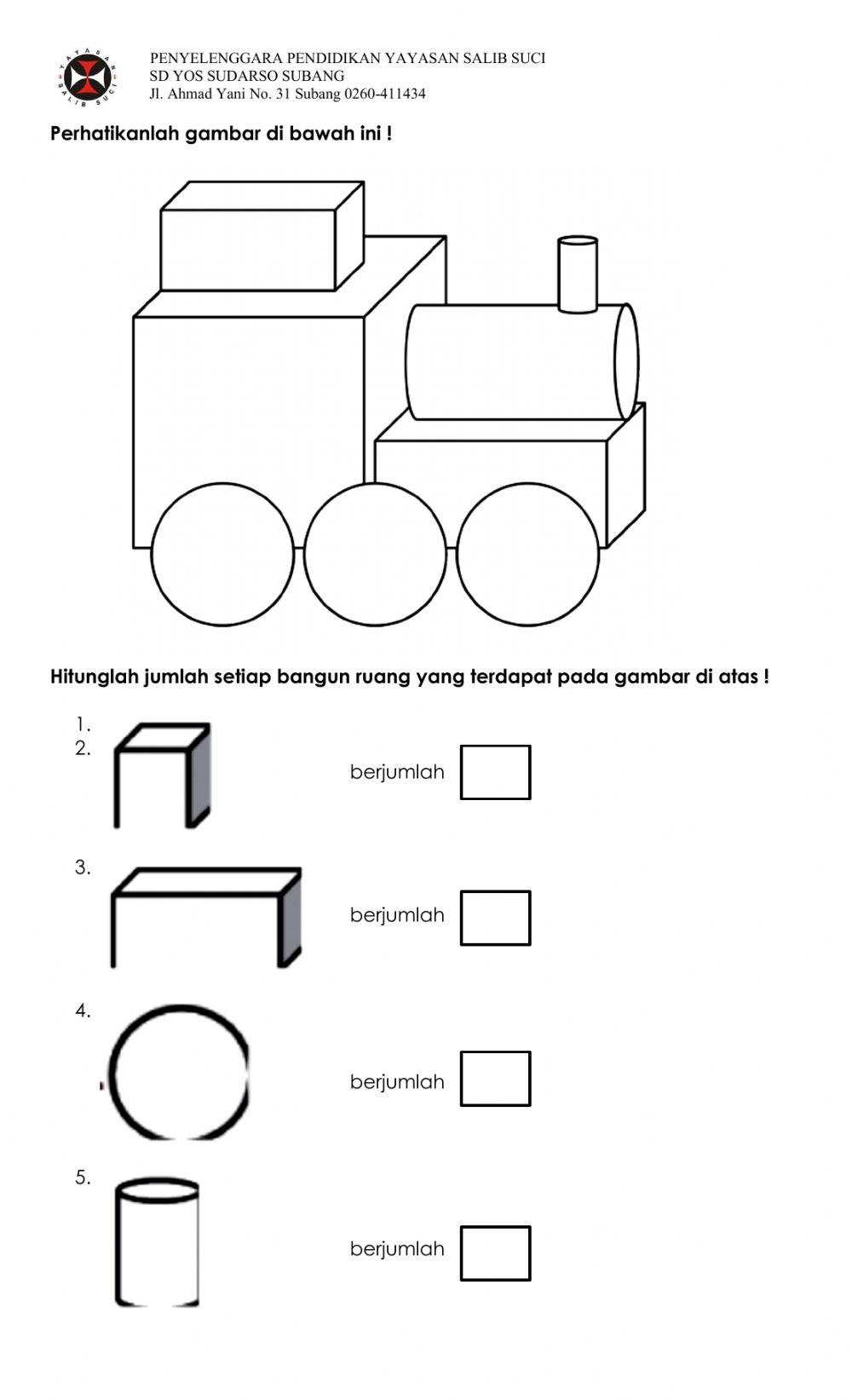 YAYASAN SALIB SUCI

PENYELENGGARA PENDIDIKAN YAYASAN SALIB SUCI
SD YOS SUDARSO SUBANG
Jl. Ahmad Yani No. 31 Subang 0260-411434

Perhatikanlah gambar di bawah ini !

Hitunglah jumlah setiap bangun ruang yang terdapat pada gambar di atas !

1.
2. berjumlah

3. berjumlah

4. berjumlah

5. berjumlah