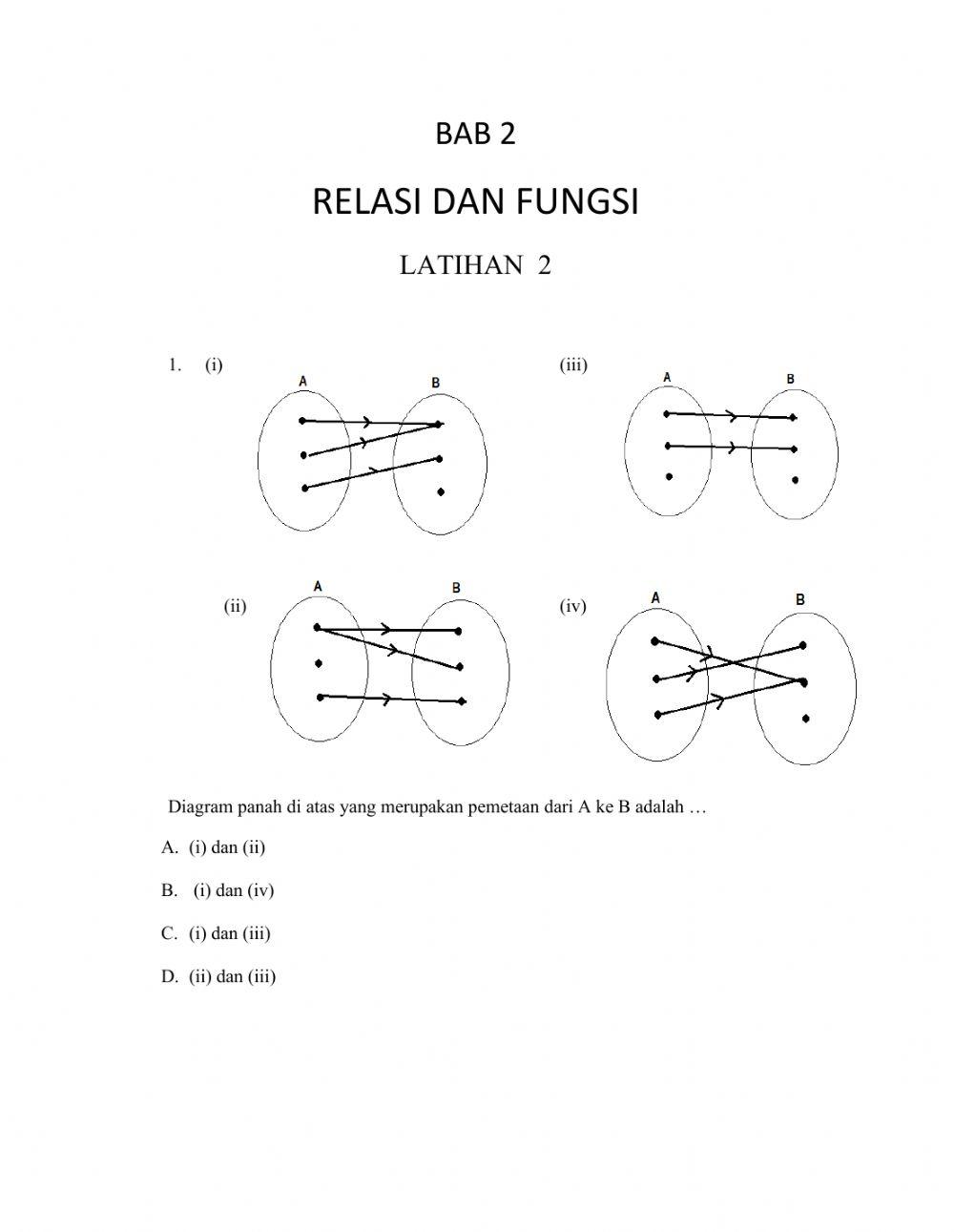 BAB 2

RELASI DAN FUNGSI

LATIHAN 2

1. (i)

A B

(iii)

A B

(ii)

A B

(iv)

A B

Diagram panah di atas yang merupakan pemetaan dari A ke B adalah …

A. (i) dan (ii)

B. (i) dan (iv)

C. (i) dan (iii)

D. (ii) dan (iii)