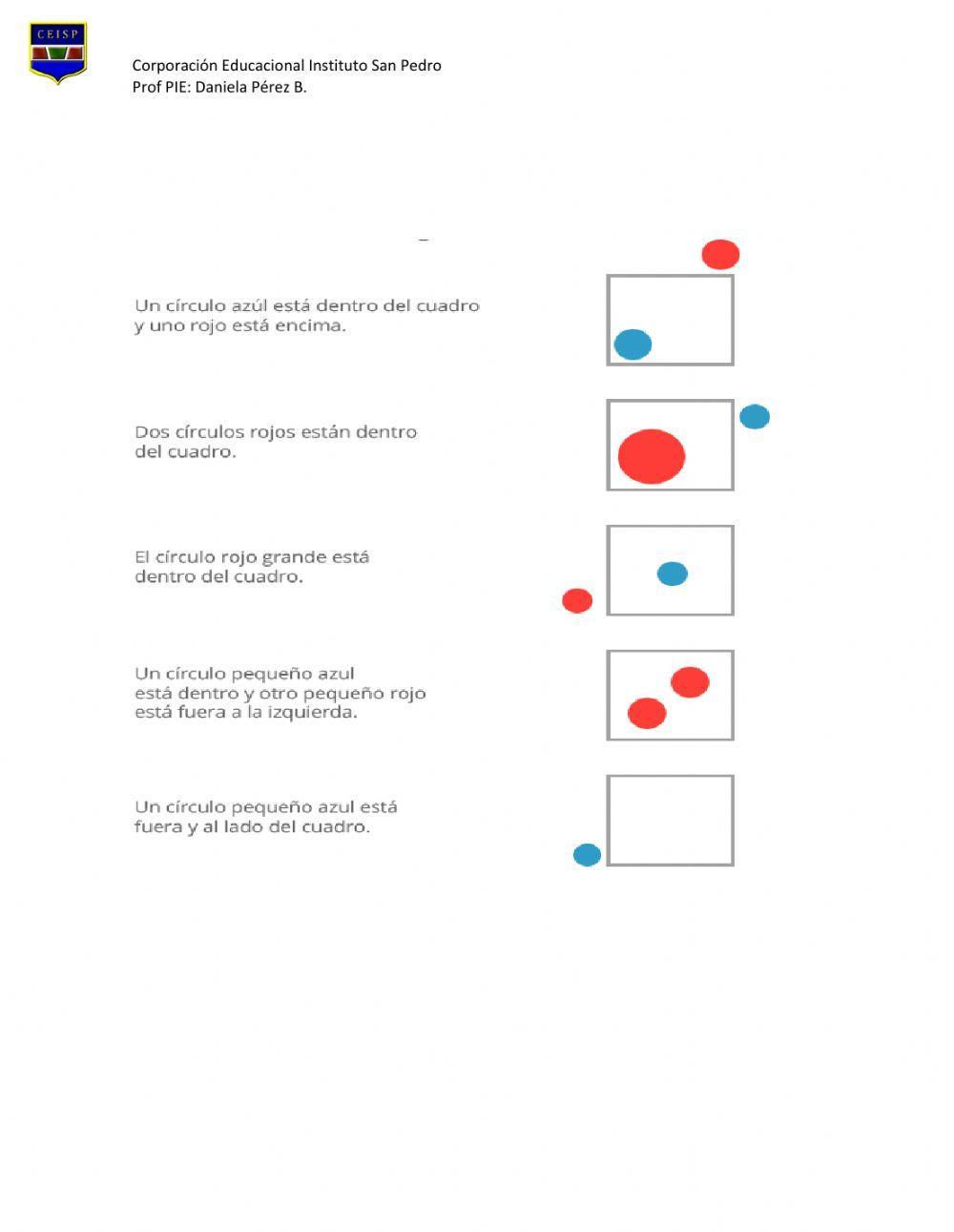 CEISP

Corporación Educacional Instituto San Pedro
Prof PIE: Daniela Pérez B.

Un círculo azúl está dentro del cuadro y uno rojo está encima.

Dos círculos rojos están dentro del cuadro.

El círculo rojo grande está dentro del cuadro.

Un círculo pequeño azul está dentro y otro pequeño rojo está fuera a la izquierda.

Un círculo pequeño azul está fuera y al lado del cuadro.