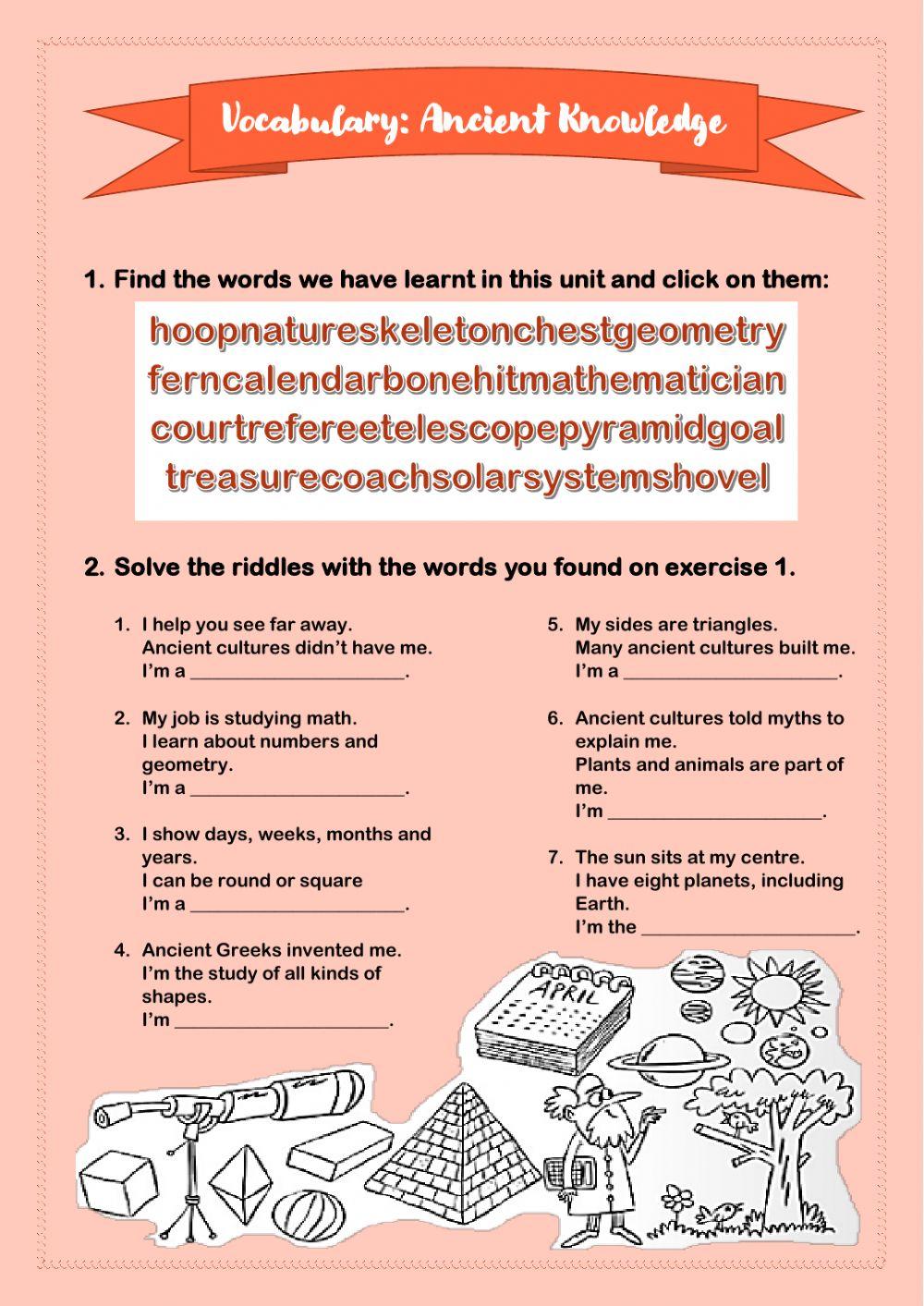 Vocabulary: Ancient Knowledge

1. Find the words we have learnt in this unit and click on them:

hoopnatureskeletonchestgeometry
ferncalendarbonehitmathematician
courtrefereetelescopepyramidgoal
treasurecoachsolarsystemshovel

2. Solve the riddles with the words you found on exercise 1.

1. I help you see far away.
Ancient cultures didn't have me.
I'm a ______________________.

2. My job is studying math.
I learn about numbers and geometry.
I'm a ______________________.

3. I show days, weeks, months and years.
I can be round or square
I'm a ______________________.

4. Ancient Greeks invented me.
I'm the study of all kinds of shapes.
I'm ______________________.

5. My sides are triangles.
Many ancient cultures built me.
I'm a ______________________.

6. Ancient cultures told myths to explain me.
Plants and animals are part of me.
I'm ______________________.

7. The sun sits at my centre.
I have eight planets, including Earth.
I'm the ______________________.

APRIL