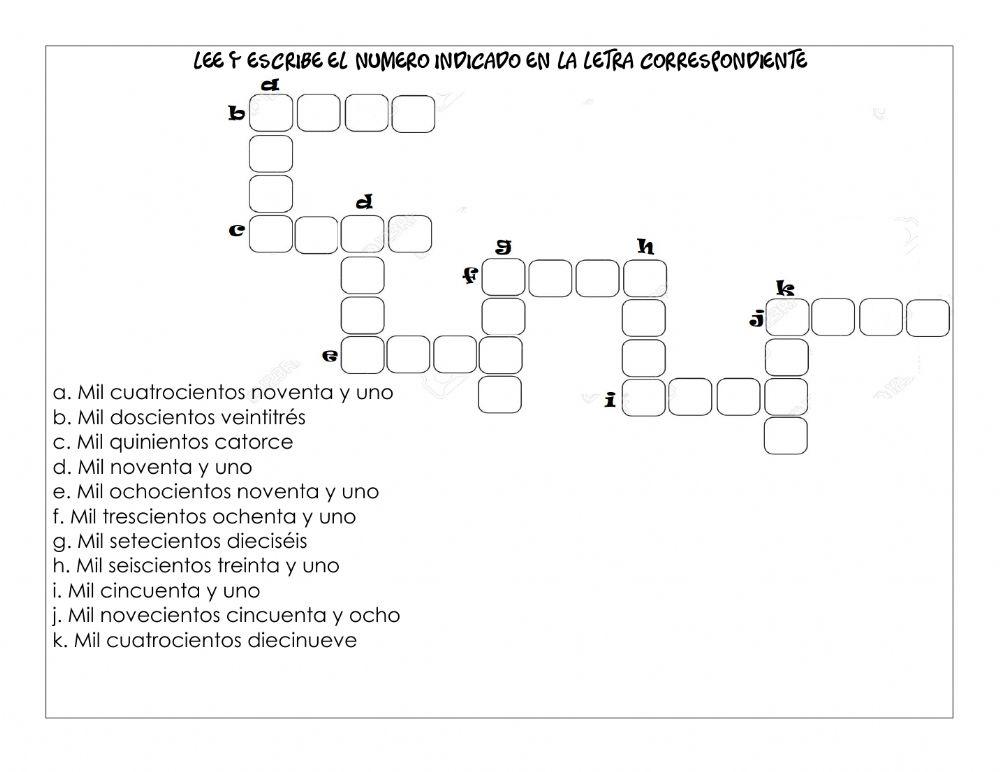 LEE Y ESCRIBE EL NUMERO INDICADO EN LA LETRA CORRESPONDIENTE

a
b
d
c
g
h
f
k
j
e
i

a. Mil cuatrocientos noventa y uno
b. Mil doscientos veintitrés
c. Mil quinientos catorce
d. Mil noventa y uno
e. Mil ochocientos noventa y uno
f. Mil trescientos ochenta y uno
g. Mil setecientos dieciséis
h. Mil seiscientos treinta y uno
i. Mil cincuenta y uno
j. Mil novecientos cincuenta y ocho
k. Mil cuatrocientos diecinueve