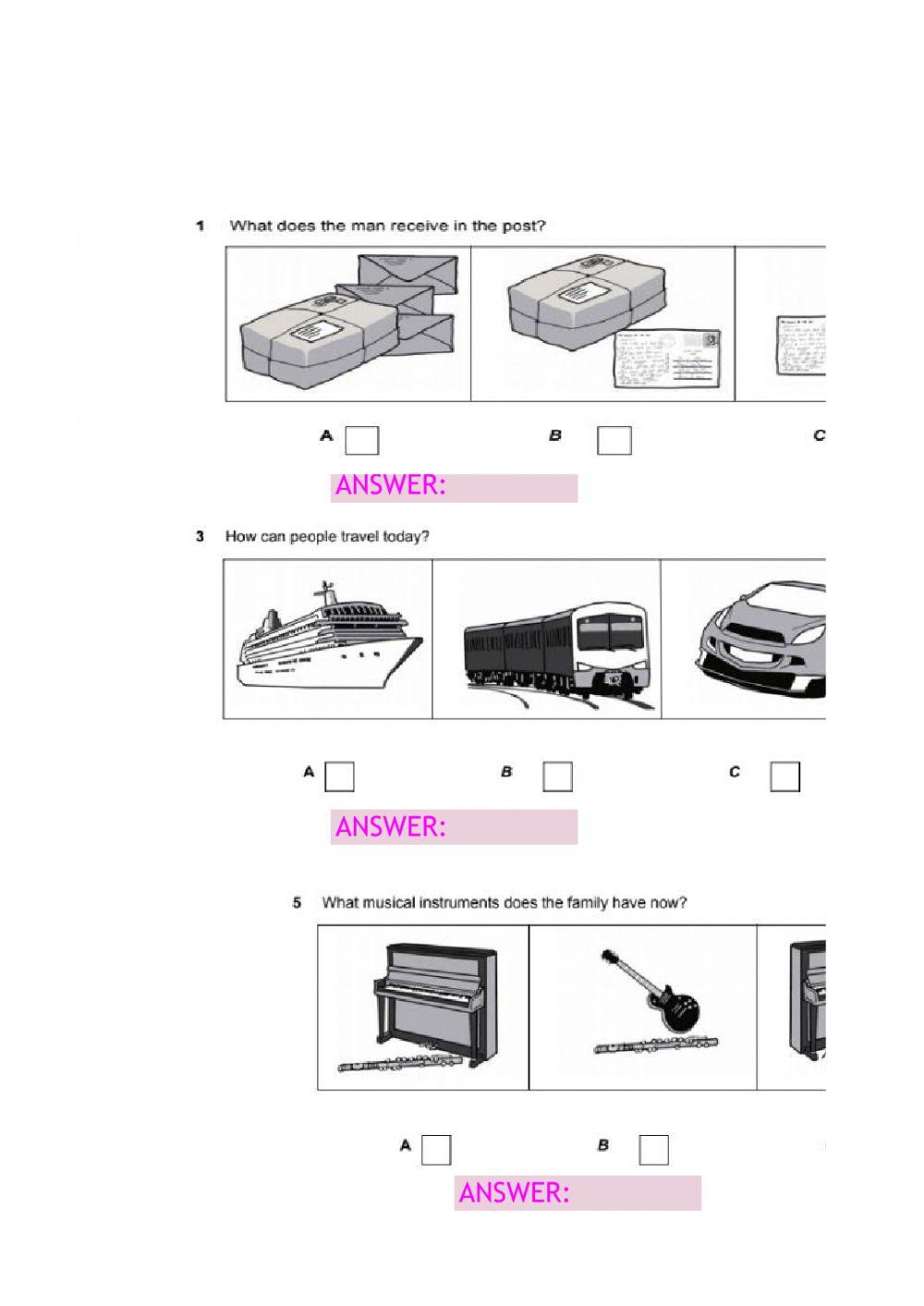 1 What does the man receive in the post?

A

B

C

ANSWER:

3 How can people travel today?

A

B

C

ANSWER:

5 What musical instruments does the family have now?

A

B

ANSWER: