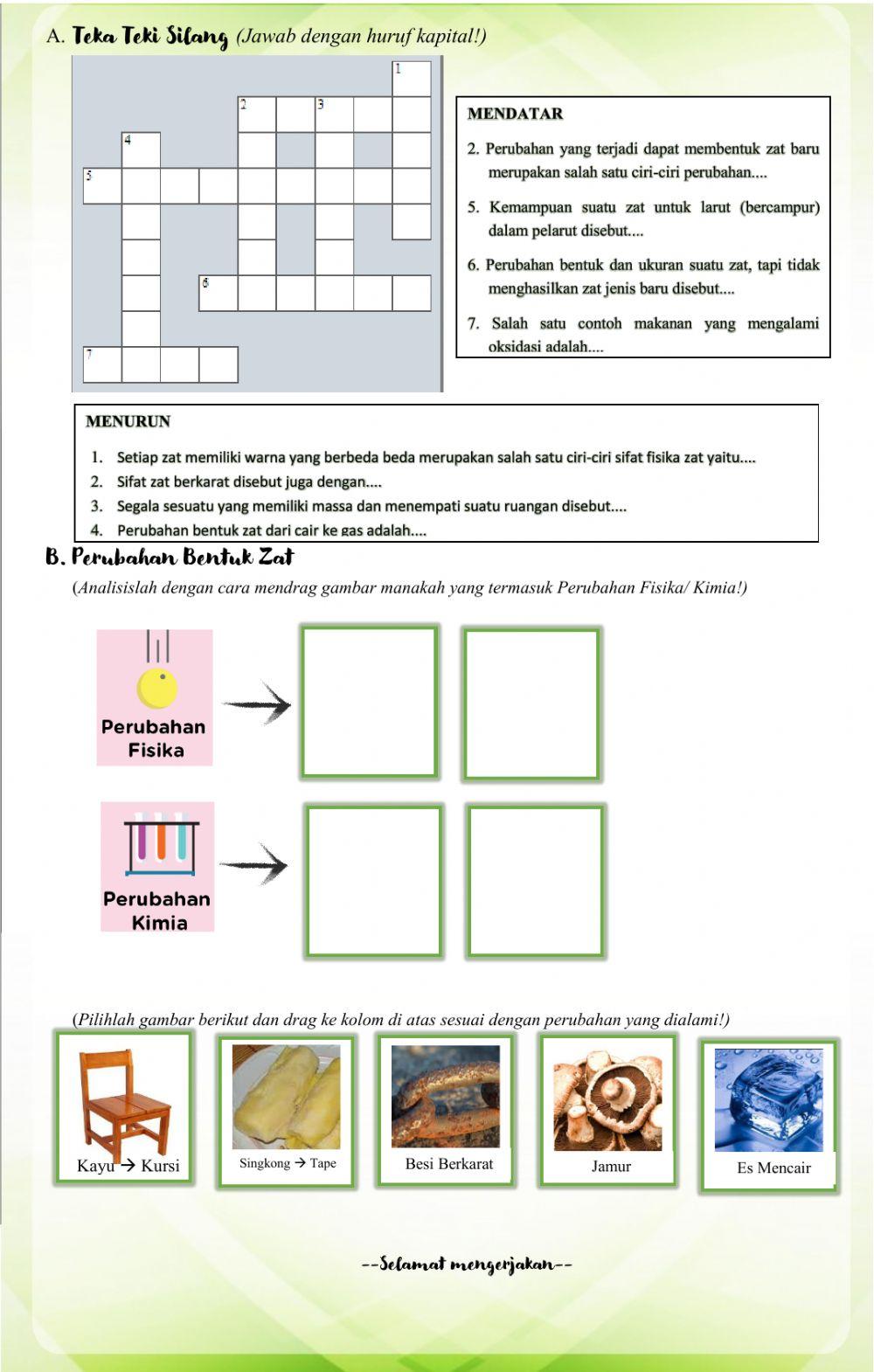 A. Teka Teki Silang (Jawab dengan huruf kapital!)

1
2 3
4
5
6
7

MENDATAR

2. Perubahan yang terjadi dapat membentuk zat baru merupakan salah satu ciri-ciri perubahan....

5. Kemampuan suatu zat untuk larut (bercampur) dalam pelarut disebut....

6. Perubahan bentuk dan ukuran suatu zat, tapi tidak menghasilkan zat jenis baru disebut....

7. Salah satu contoh makanan yang mengalami oksidasi adalah....

MENURUN

1. Setiap zat memiliki warna yang berbeda beda merupakan salah satu ciri-ciri sifat fisika zat yaitu....
2. Sifat zat berkarat disebut juga dengan....
3. Segala sesuatu yang memiliki massa dan menempati suatu ruangan disebut....
4. Perubahan bentuk zat dari cair ke gas adalah....

B. Perubahan Bentuk Zat

(Analisislah dengan cara mendrag gambar manakah yang termasuk Perubahan Fisika/ Kimia!)

Perubahan Fisika

Perubahan Kimia

(Pilihlah gambar berikut dan drag ke kolom di atas sesuai dengan perubahan yang dialami!)

Kayu → Kursi

Singkong → Tape

Besi Berkarat

Jamur

Es Mencair

--Selamat mengerjakan--