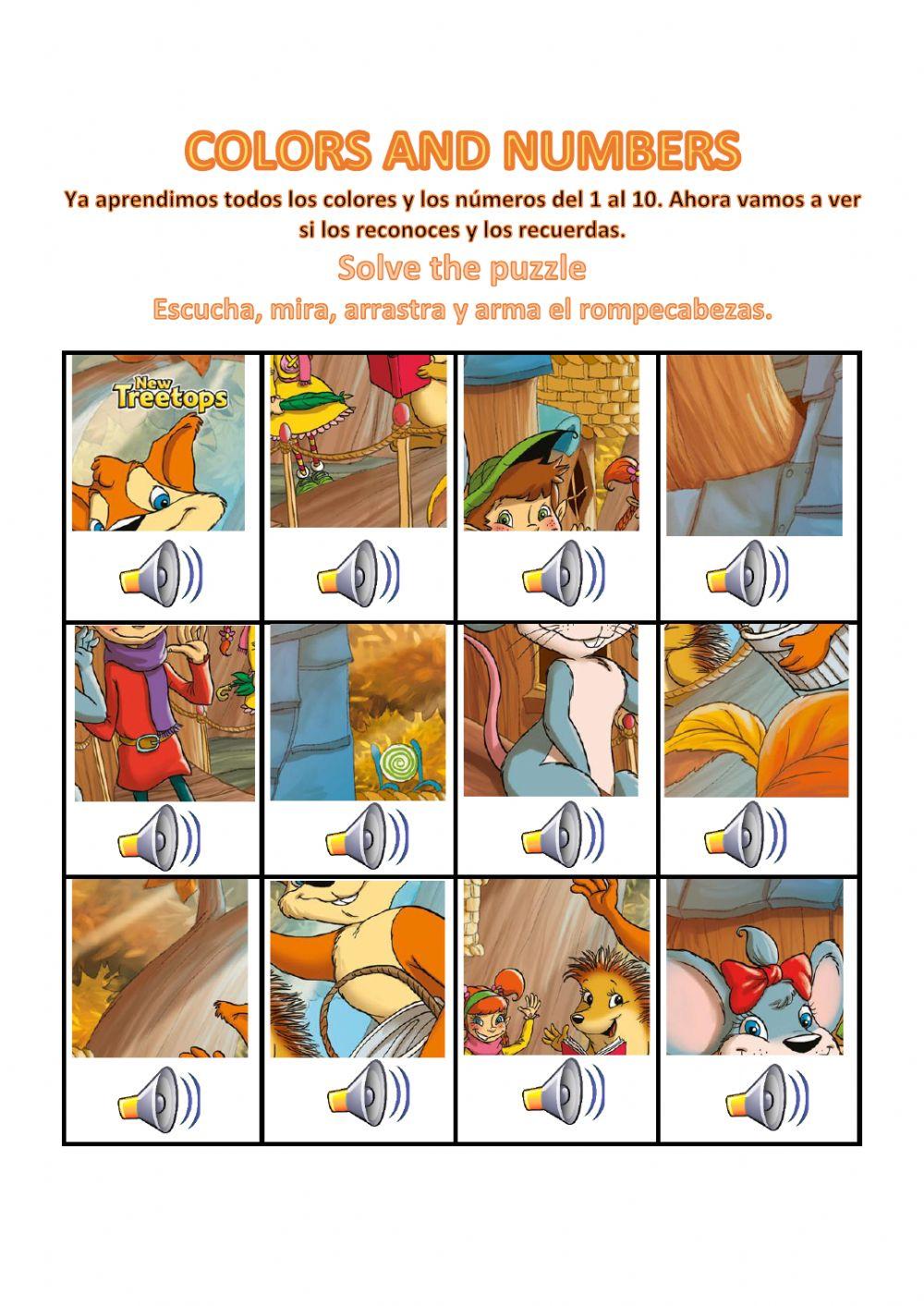 COLORS AND NUMBERS

Ya aprendimos todos los colores y los números del 1 al 10. Ahora vamos a ver si los reconoces y los recuerdas.

Solve the puzzle

Escucha, mira, arrastra y arma el rompecabezas.

New Treetops