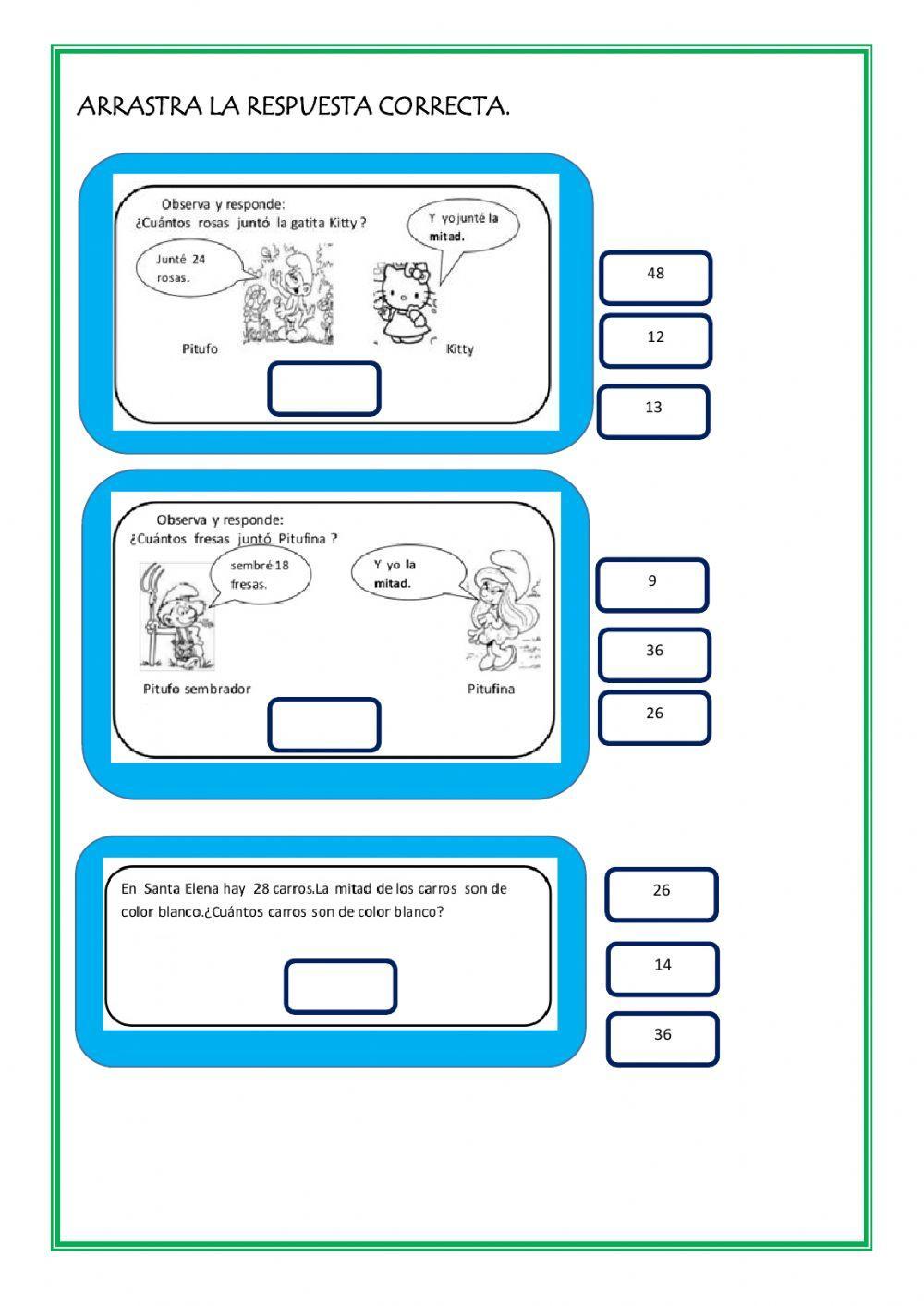 ARRASTRA LA RESPUESTA CORRECTA.

Observa y responde:
¿Cuántos rosas juntó la gatita Kitty ?

Junté 24 rosas.

Y yo junté la mitad.

Pitufo

Kitty

48

12

13

Observa y responde:
¿Cuántos fresas juntó Pitufina ?

sembré 18 fresas.

Y yo la mitad.

Pitufo sembrador

Pitufina

9

36

26

En Santa Elena hay 28 carros.La mitad de los carros son de color blanco.¿Cuántos carros son de color blanco?

26

14

36